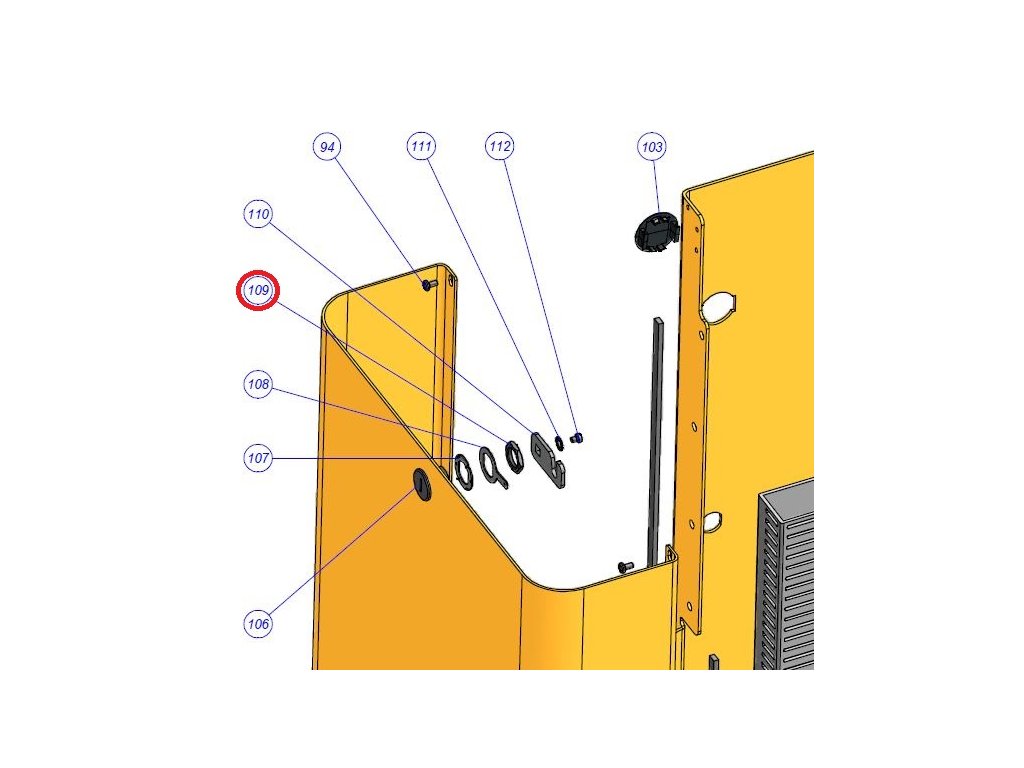 94
111
112
103
110
109
108
107
106