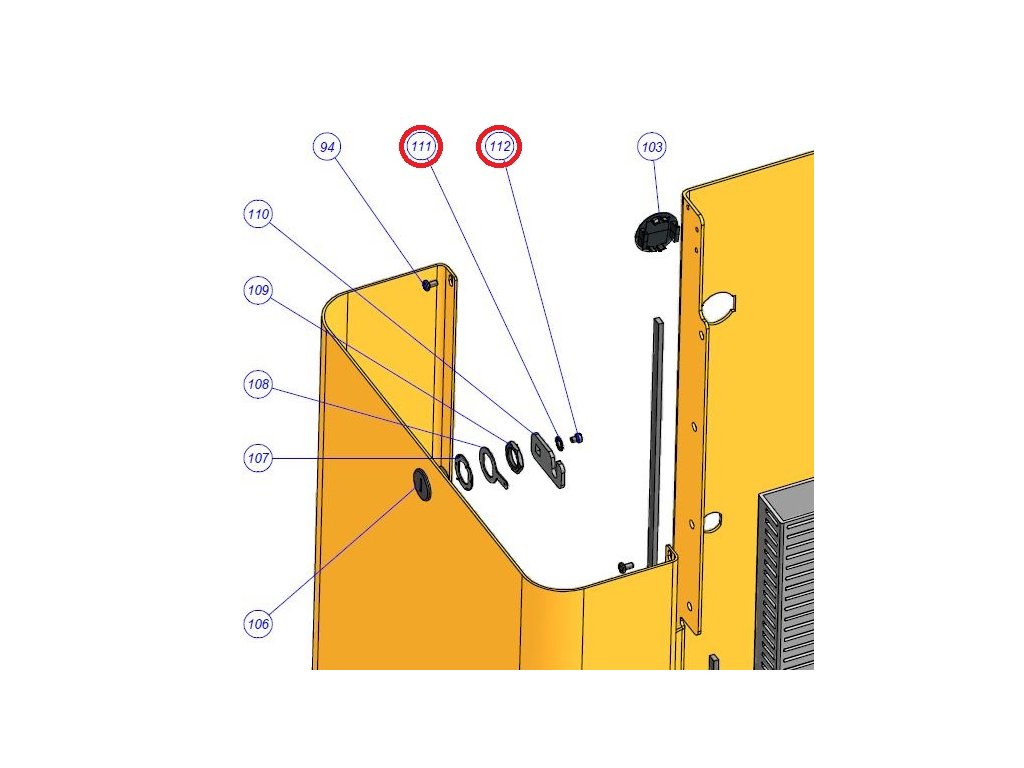 94
111
112
103
110
109
108
107
106