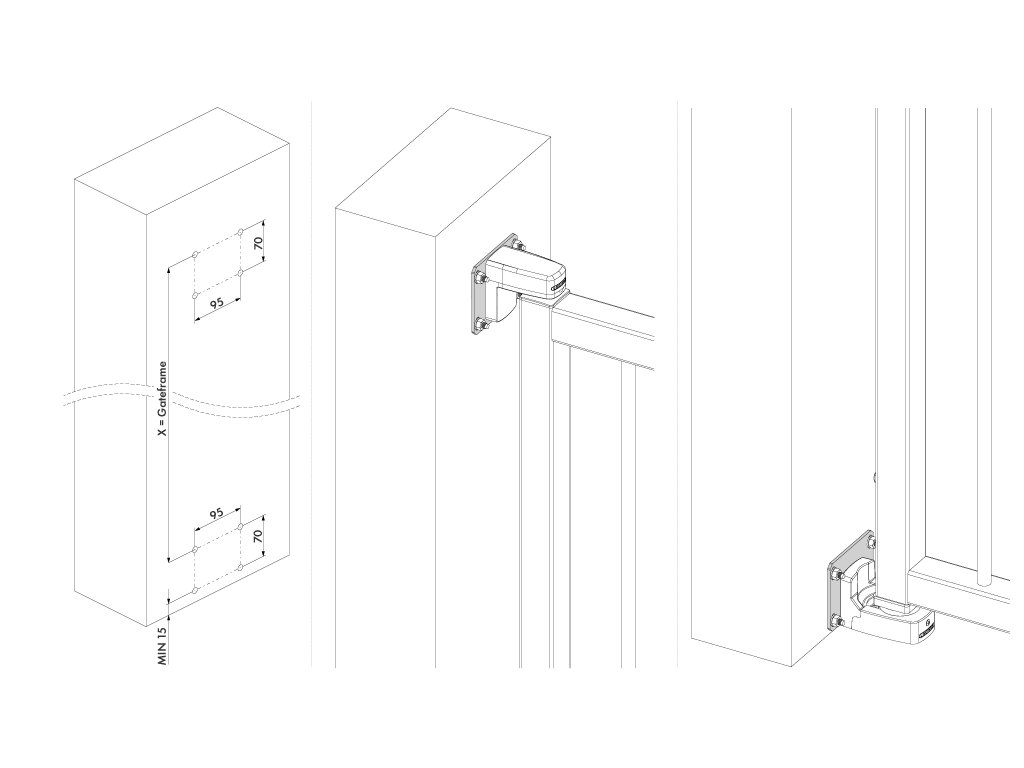 70
95
X = Gateframe
95
70
MIN 15