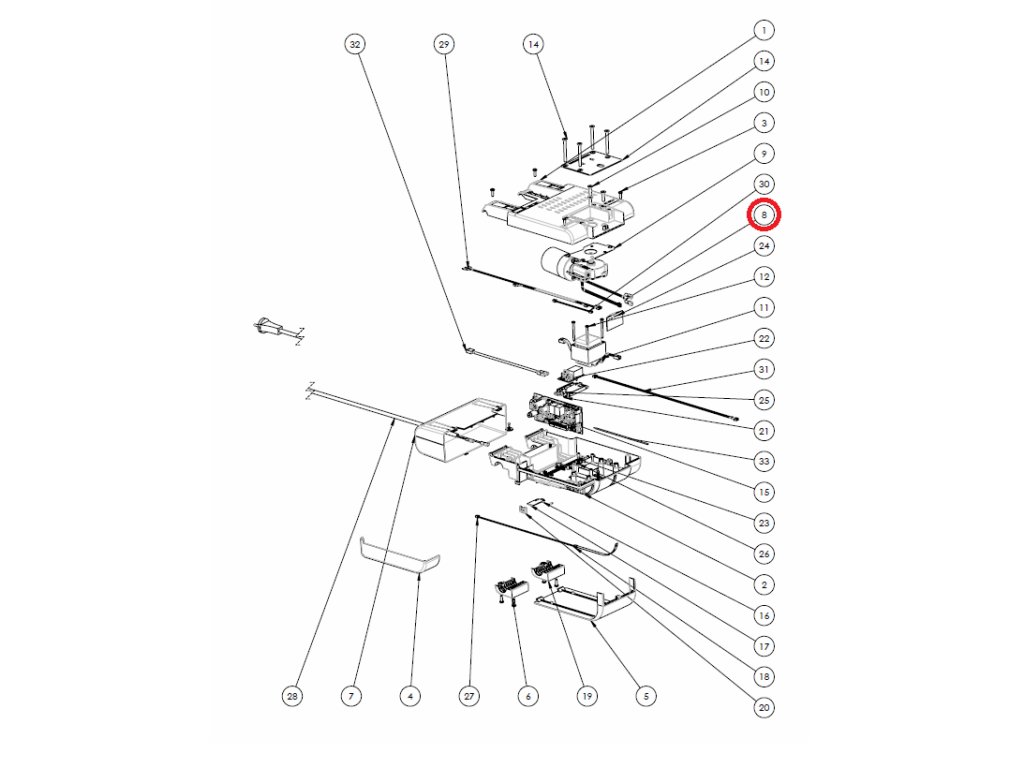 32
29
14
1
14
10
3
9
30
8
24
12
11
22
31
25
21
33
15
23
26
2
16
17
18
20
28
7
4
27
6
19
5