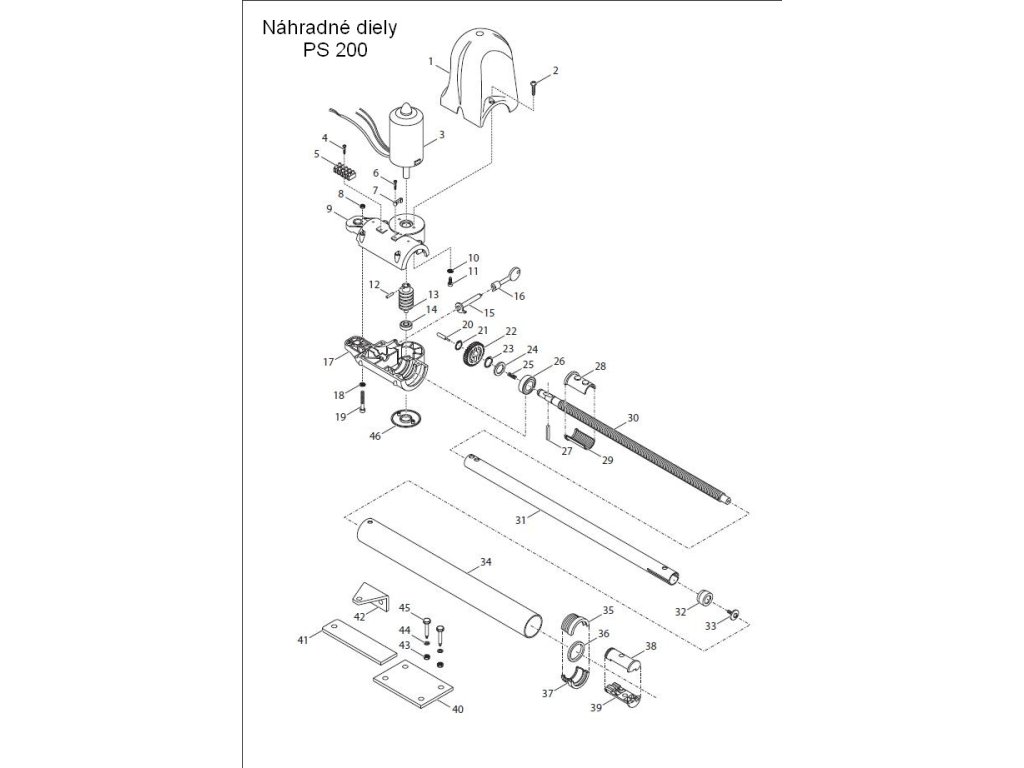 Náhradné diely
PS 200

1
2
3
4
5
6
7
8
9
10
11
12
13
14
15
16
17
18
19
20
21
22
23
24
25
26
27
28
29
30
31
32
33
34
35
36
37
38
39
40
41
42
43
44
45
46