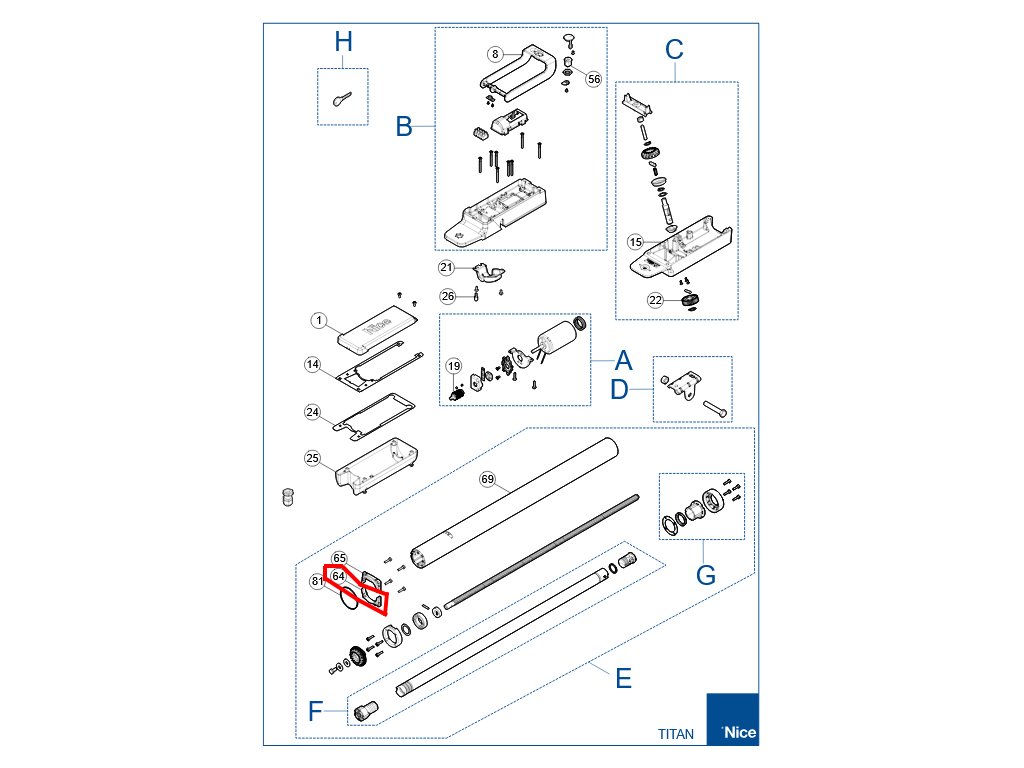 H
B
8
56
C
15
22
21
26
1
14
24
25
19
A
D
69
65
64
81
G
E
F
TITAN
Nice