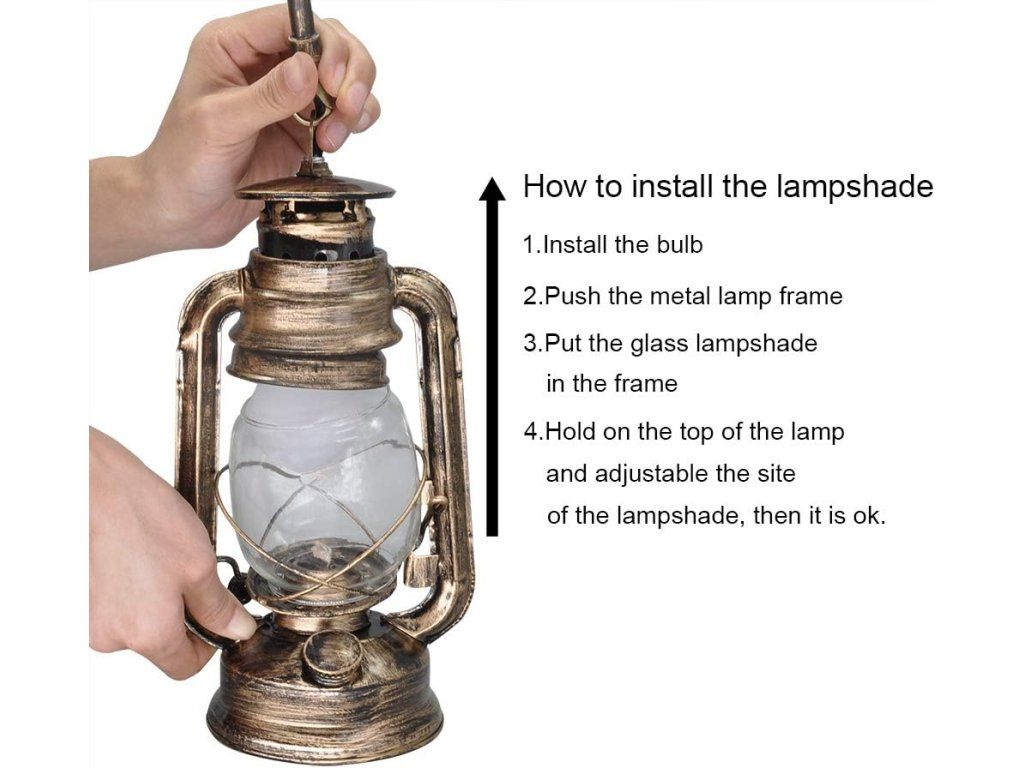 How to install the lampshade

1.Install the bulb

2.Push the metal lamp frame

3.Put the glass lampshade in the frame

4.Hold on the top of the lamp and adjustable the site of the lampshade, then it is ok.