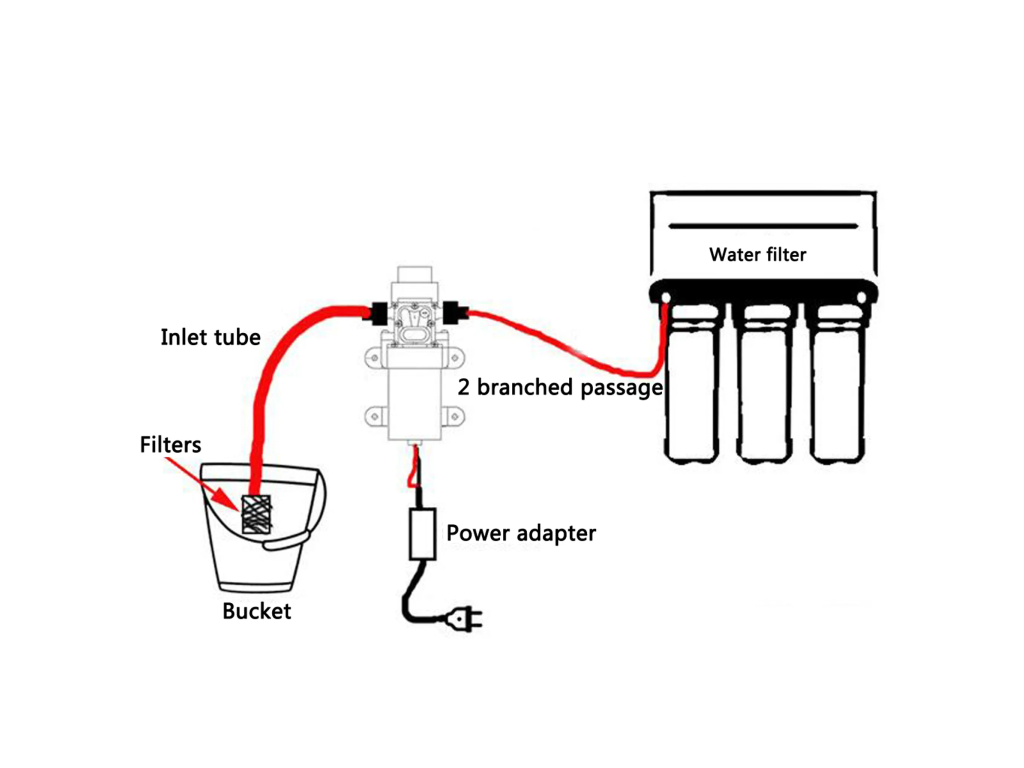 Water filter

Inlet tube

2 branched passage

Filters

Power adapter

Bucket