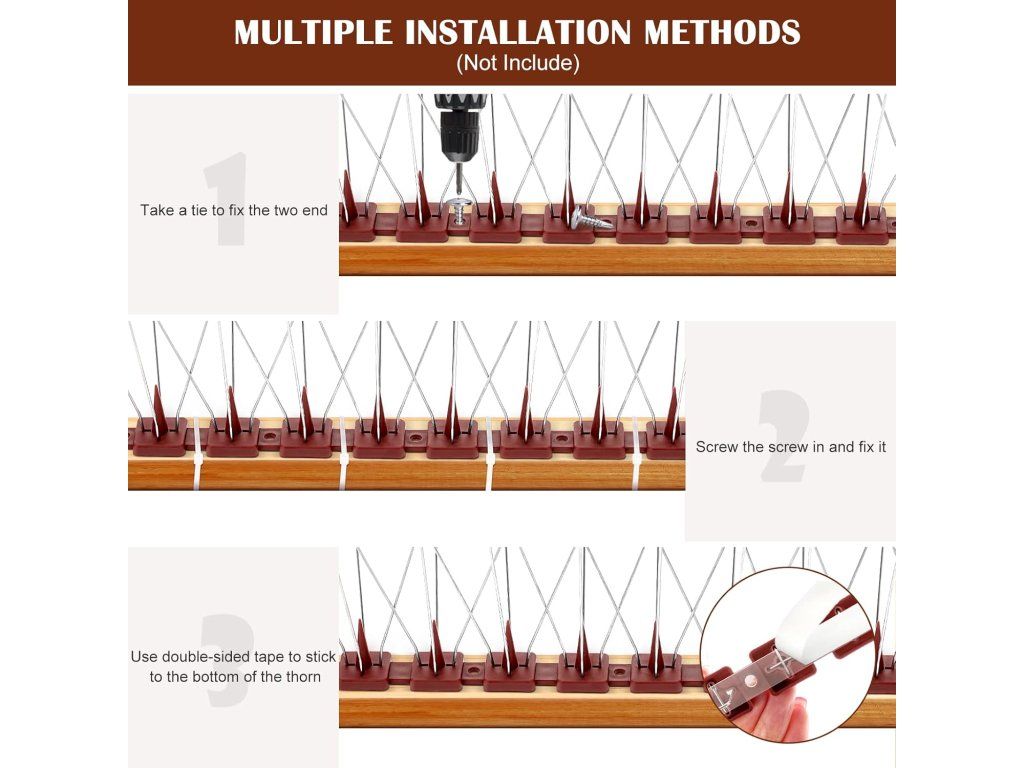 MULTIPLE INSTALLATION METHODS
(Not Include)

1

Take a tie to fix the two end

2

Screw the screw in and fix it

3

Use double-sided tape to stick to the bottom of the thorn