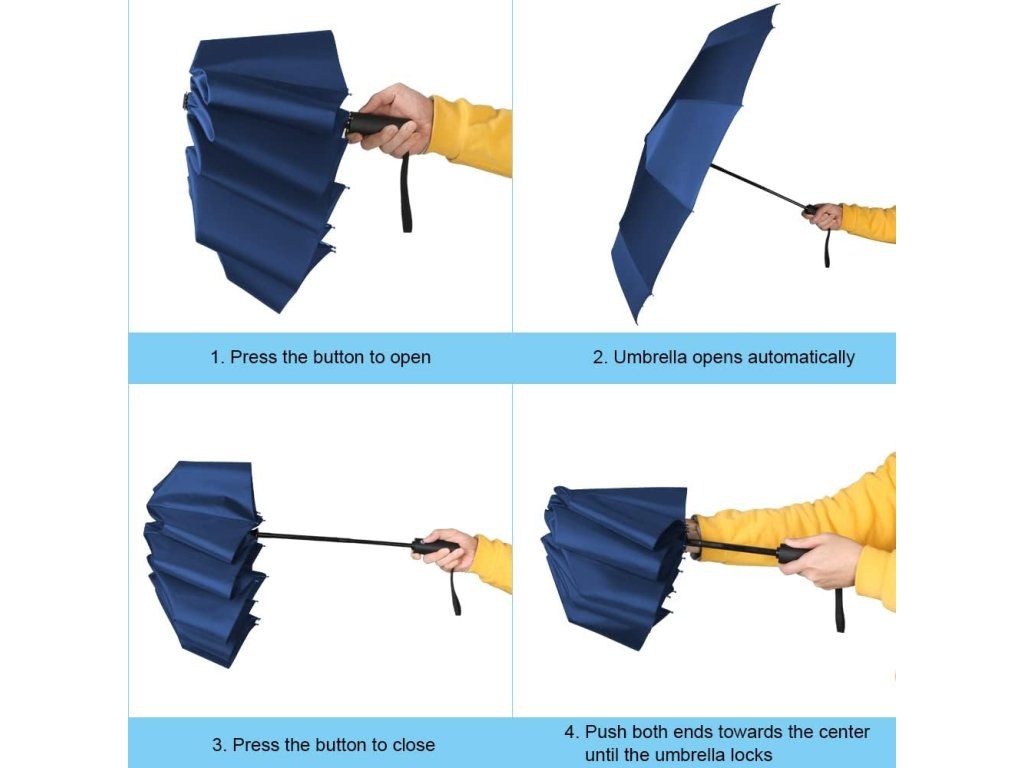 1. Press the button to open

2. Umbrella opens automatically

3. Press the button to close

4. Push both ends towards the center until the umbrella locks