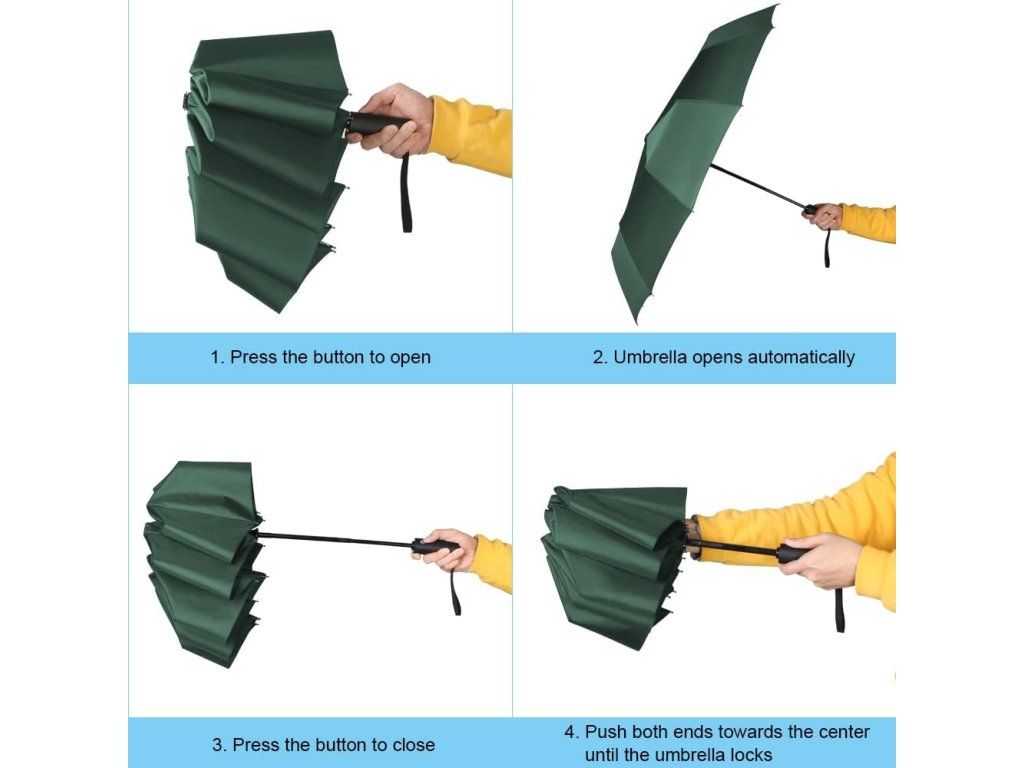 1. Press the button to open

2. Umbrella opens automatically

3. Press the button to close

4. Push both ends towards the center until the umbrella locks