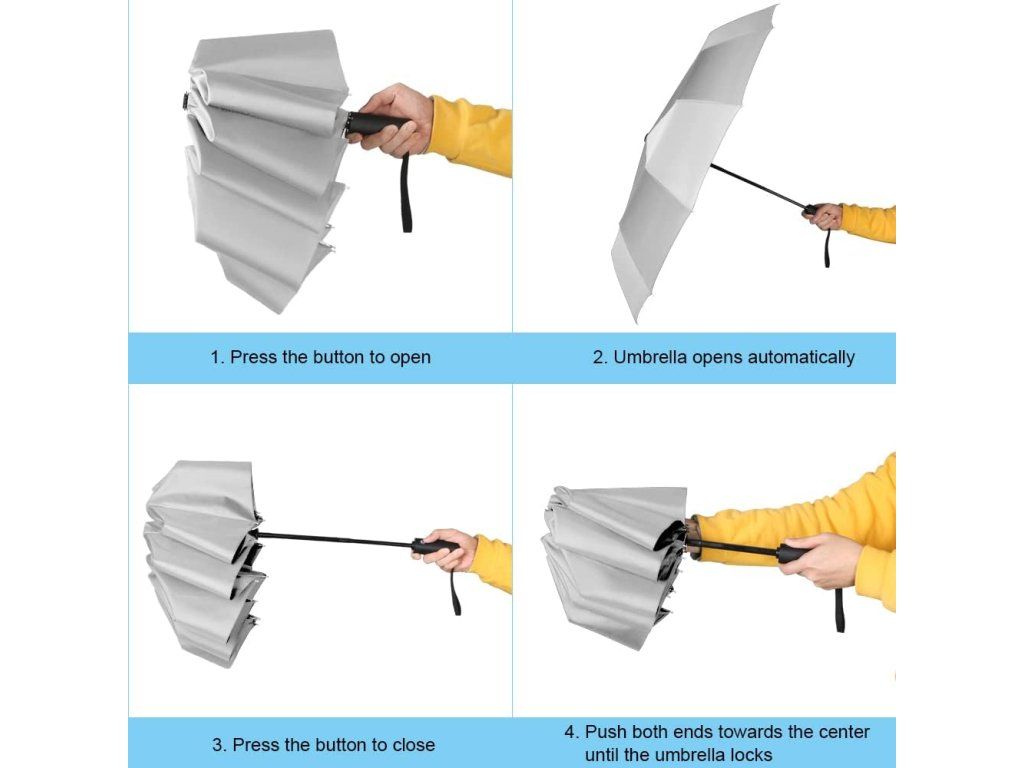 1. Press the button to open

2. Umbrella opens automatically

3. Press the button to close

4. Push both ends towards the center until the umbrella locks