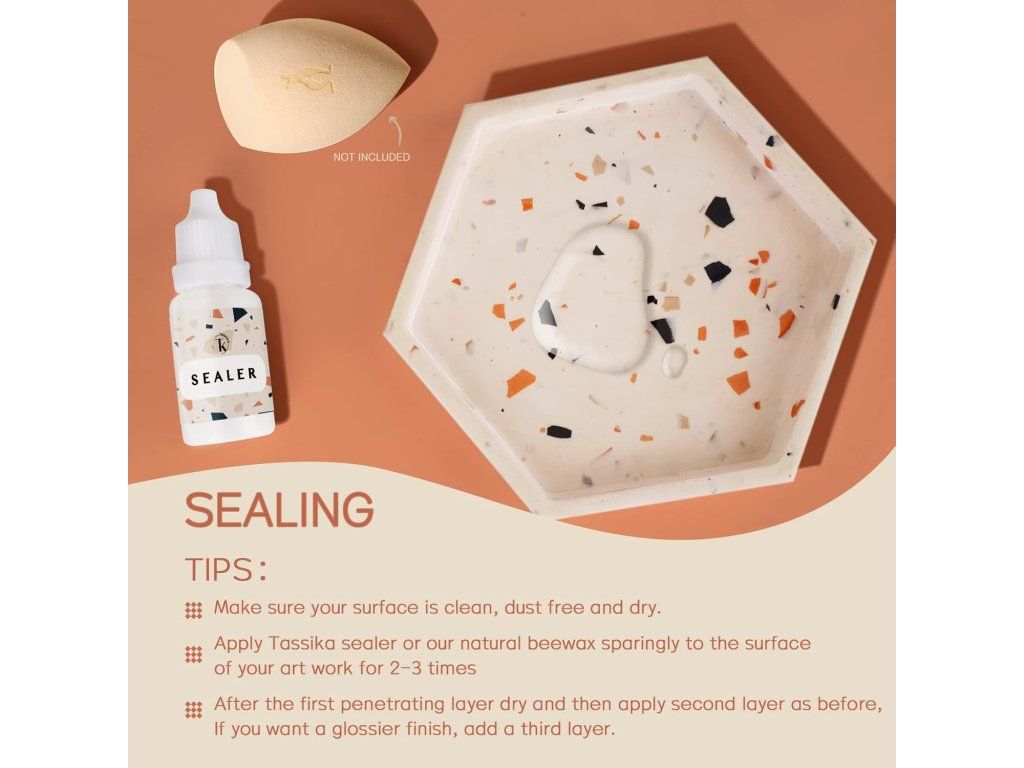 NOT INCLUDED

K

SEALER

SEALING

TIPS:

Make sure your surface is clean, dust free and dry.

Apply Tassika sealer or our natural beewax sparingly to the surface of your art work for 2-3 times

After the first penetrating layer dry and then apply second layer as before, If you want a glossier finish, add a third layer.