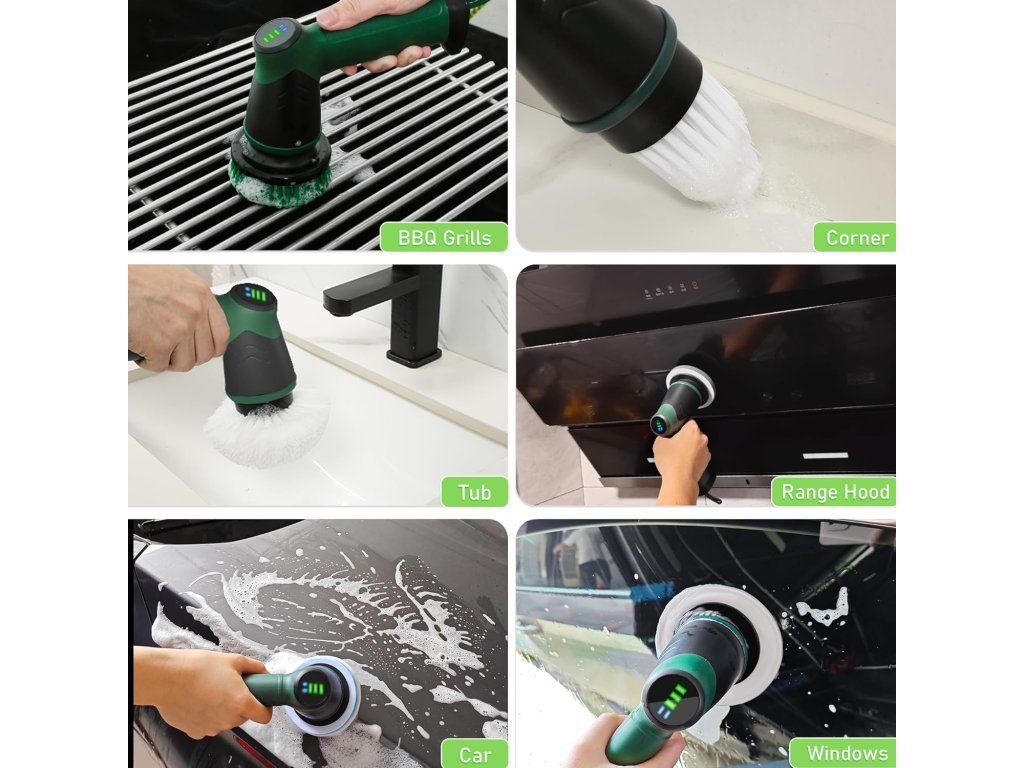 BBQ Grills

Corner

Tub

Range Hood

Car

Windows