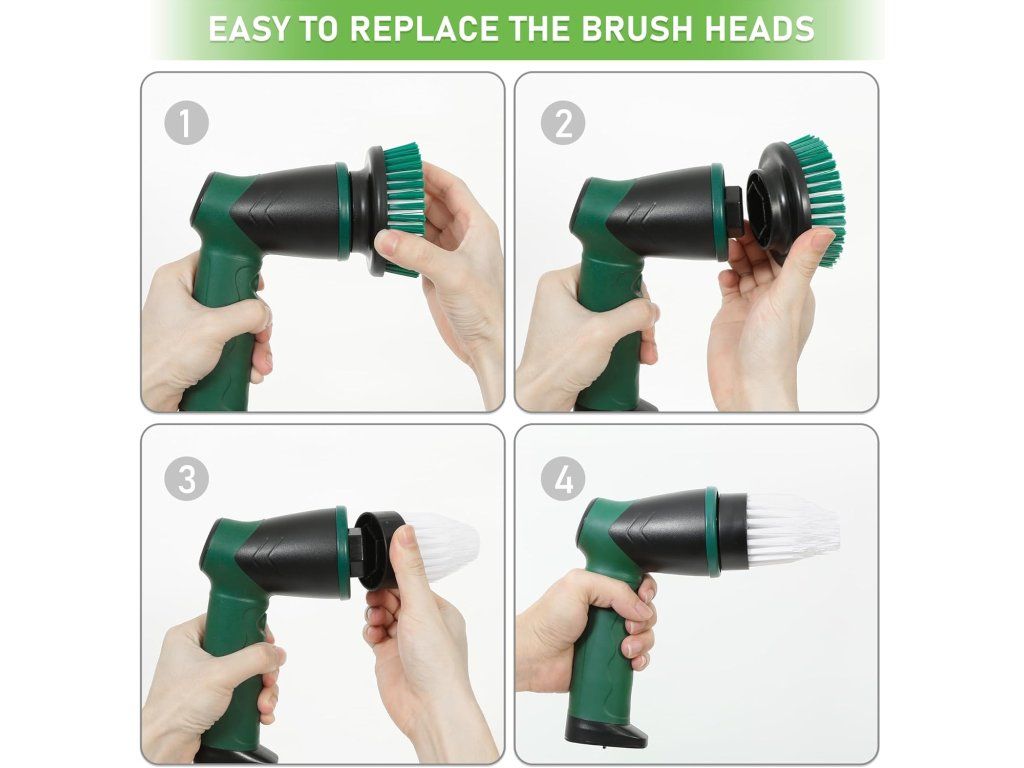 EASY TO REPLACE THE BRUSH HEADS

1

2

3

4