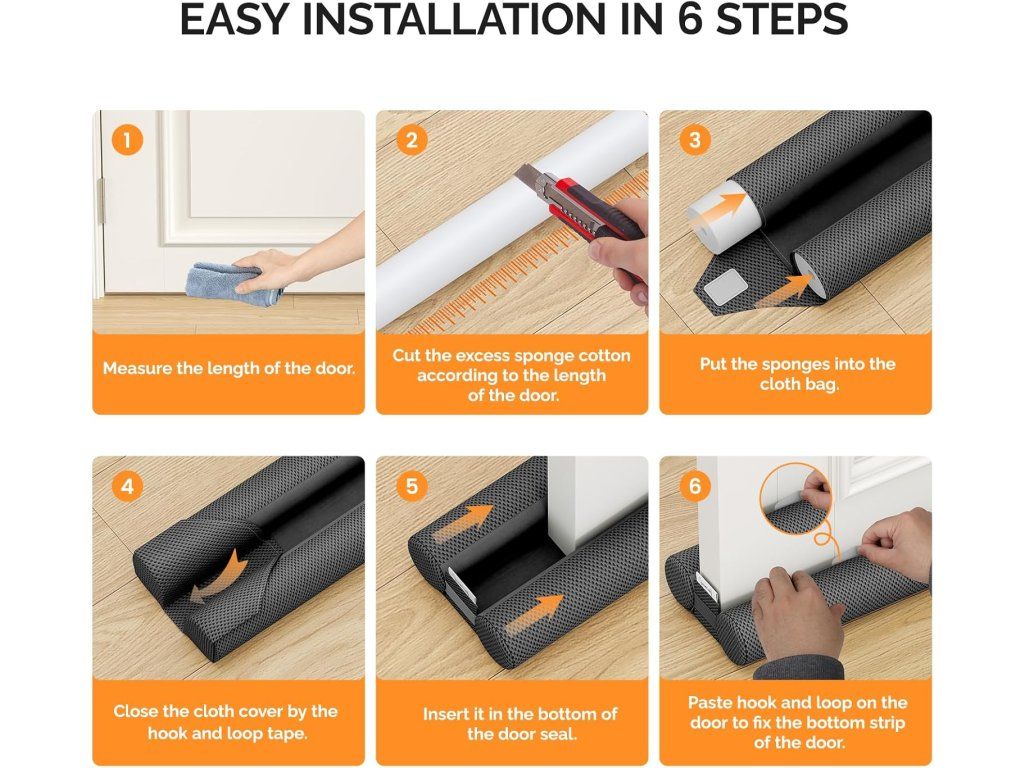 EASY INSTALLATION IN 6 STEPS

1

Measure the length of the door.

2

Cut the excess sponge cotton according to the length of the door.

3

Put the sponges into the cloth bag.

4

Close the cloth cover by the hook and loop tape.

5

Insert it in the bottom of the door seal.

6

Paste hook and loop on the door to fix the bottom strip of the door.