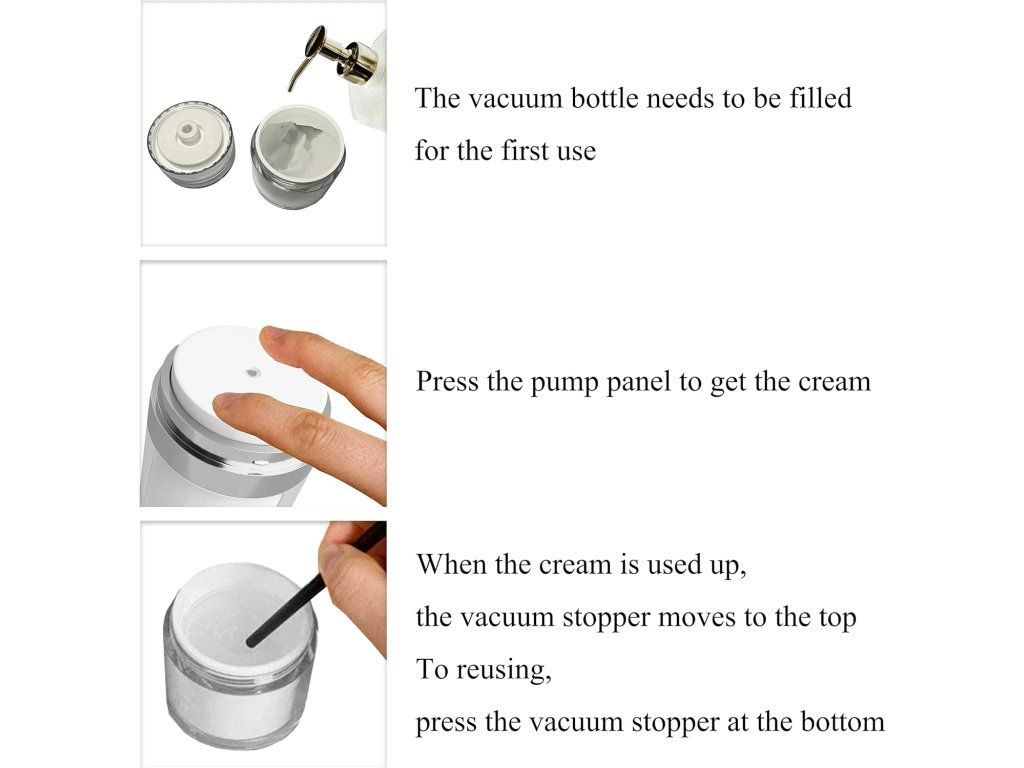 The vacuum bottle needs to be filled
for the first use

Press the pump panel to get the cream

When the cream is used up,
the vacuum stopper moves to the top
To reusing,
press the vacuum stopper at the bottom