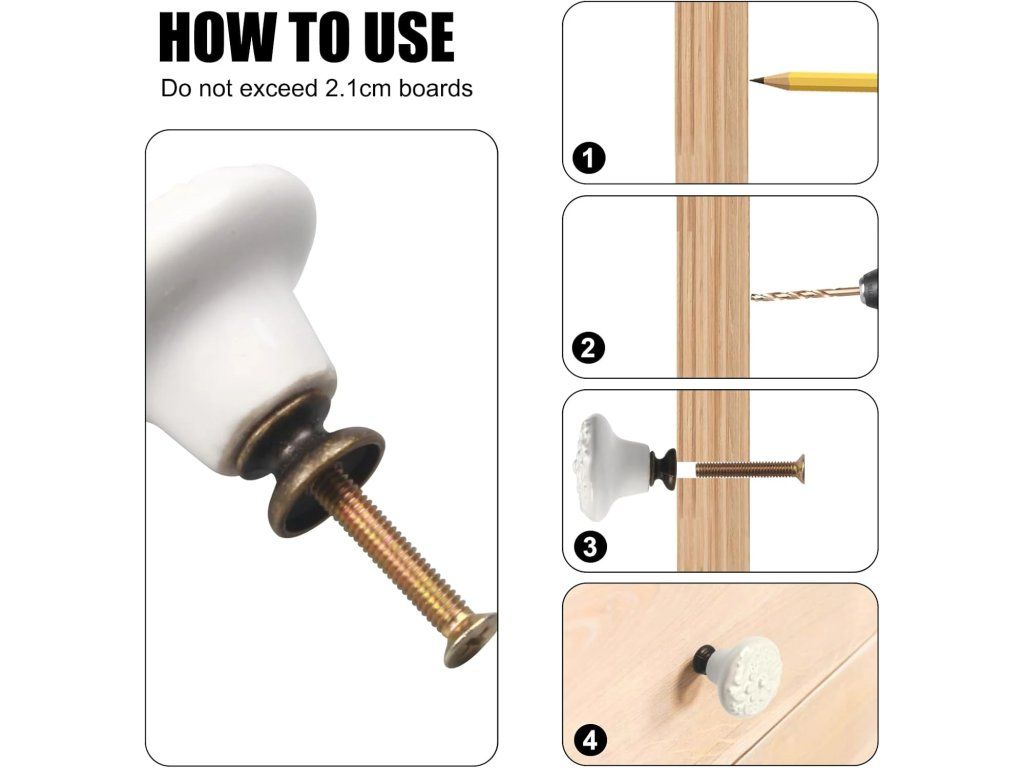 HOW TO USE
Do not exceed 2.1cm boards

1

2

3

4