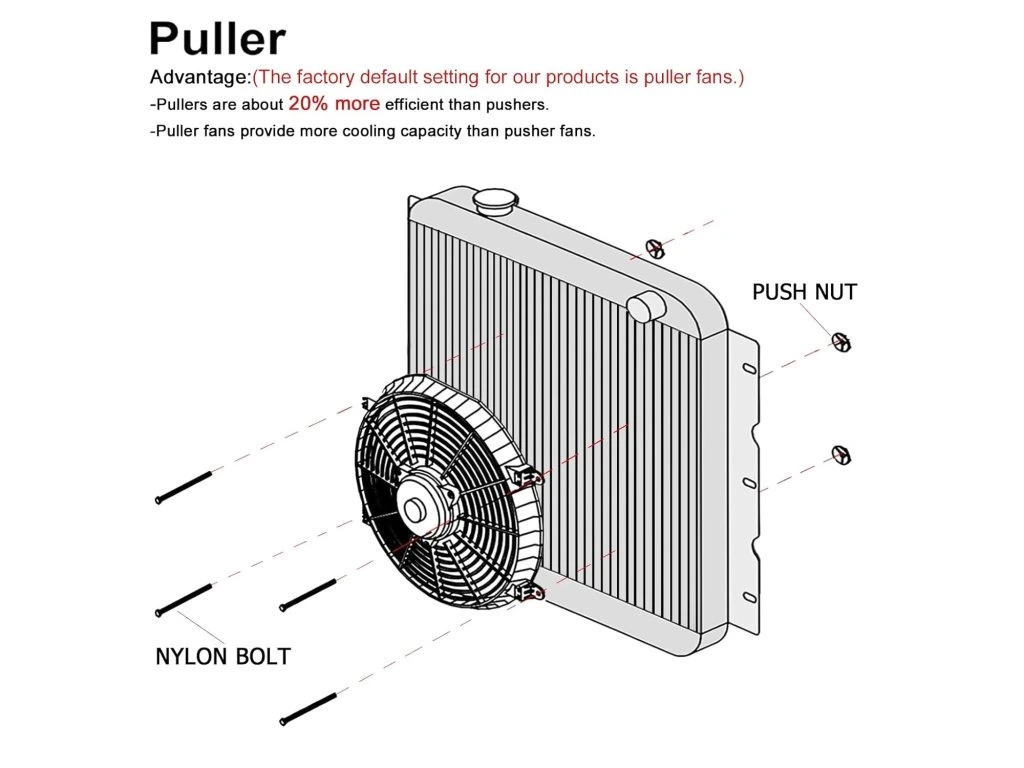 Puller

Advantage:(The factory default setting for our products is puller fans.)

-Pullers are about 20% more efficient than pushers.

-Puller fans provide more cooling capacity than pusher fans.

PUSH NUT

NYLON BOLT