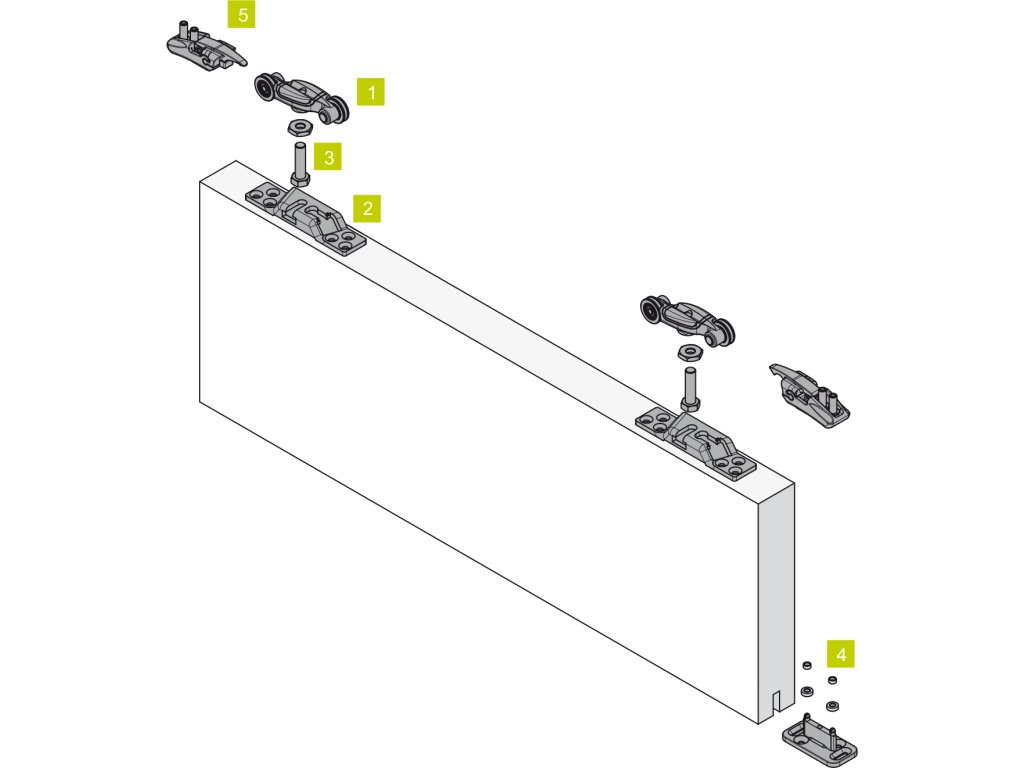 5
1
3
2
4