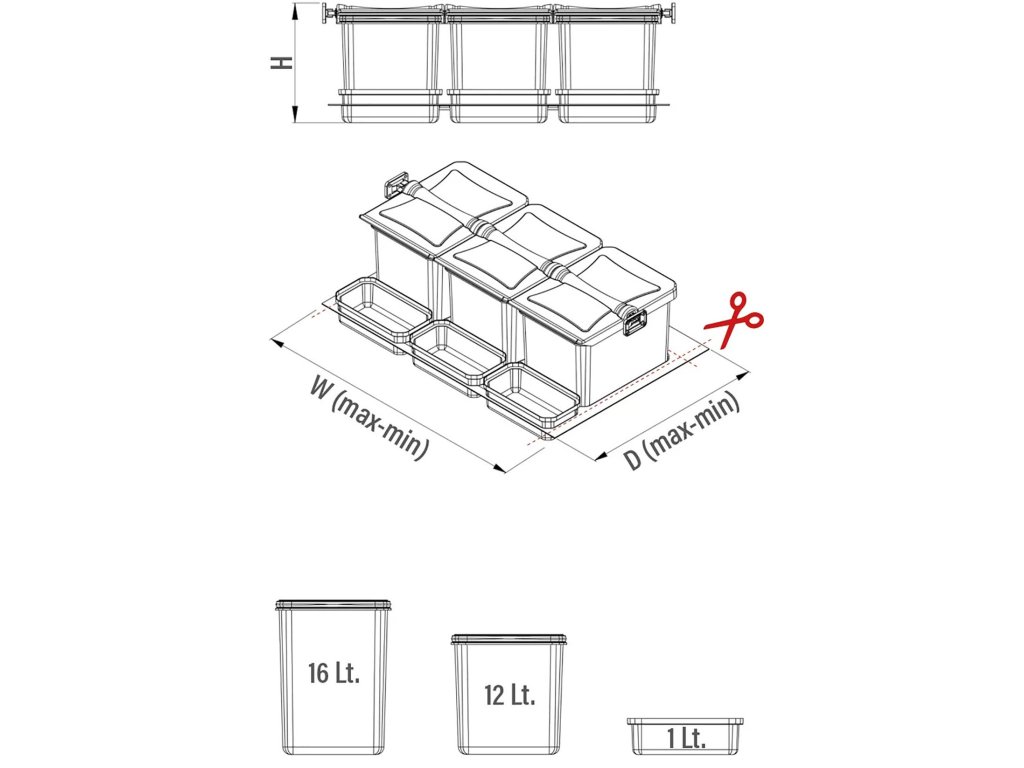 H

W (max-min)

D (max-min)

16 Lt.

12 Lt.

1 Lt.