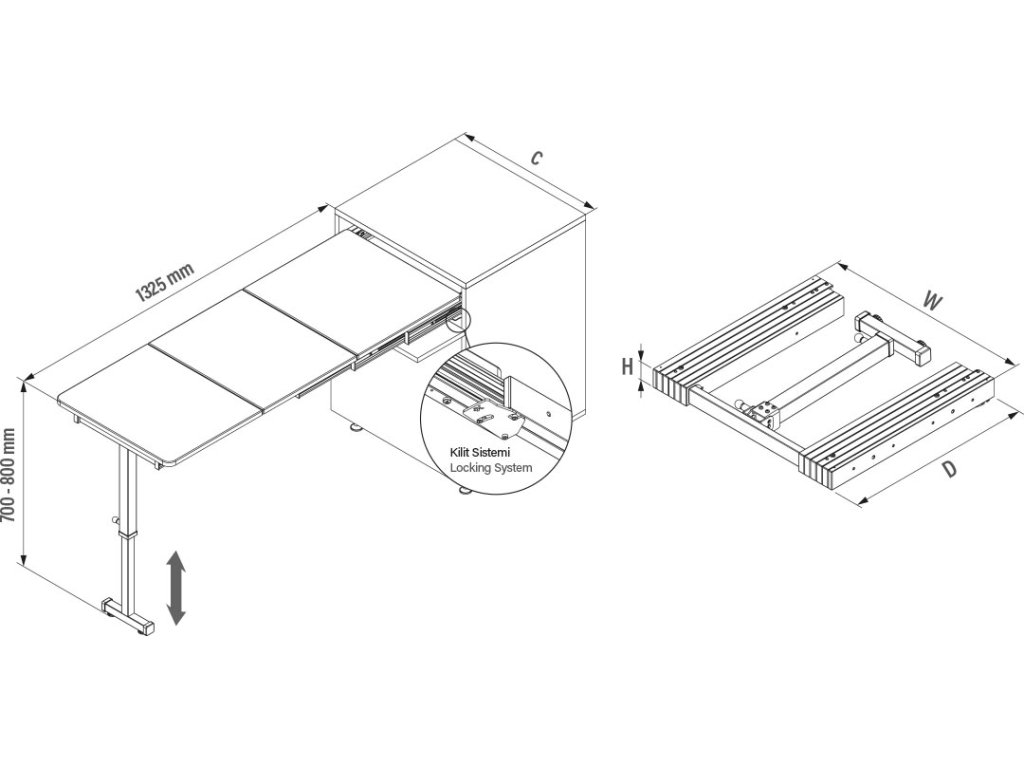 C

1325 mm

700 - 800 mm

Kilit Sistemi
Locking System

W

H

D