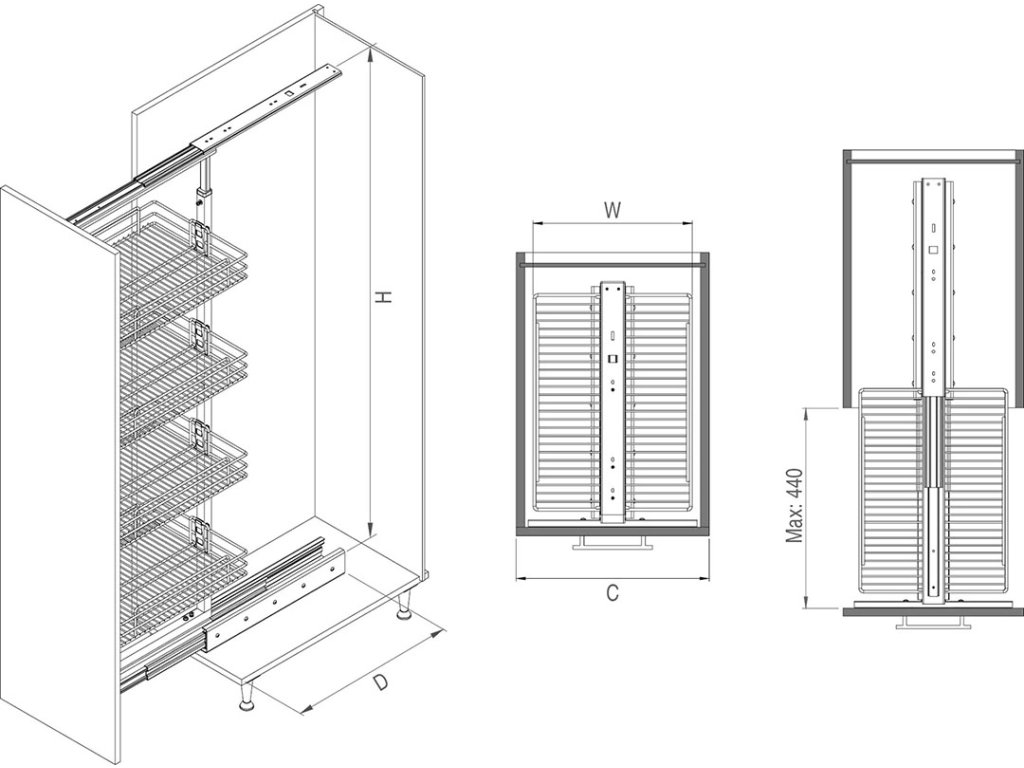 H

D

W

C

Max: 440