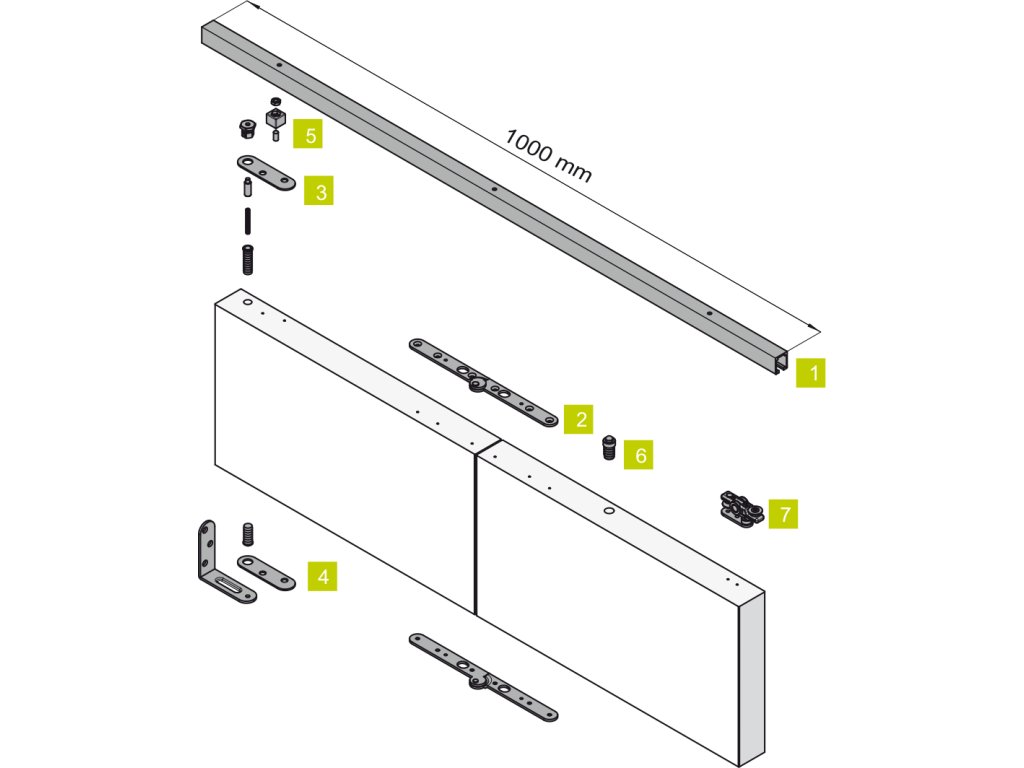 1000 mm

5

3

1

2

6

7

4