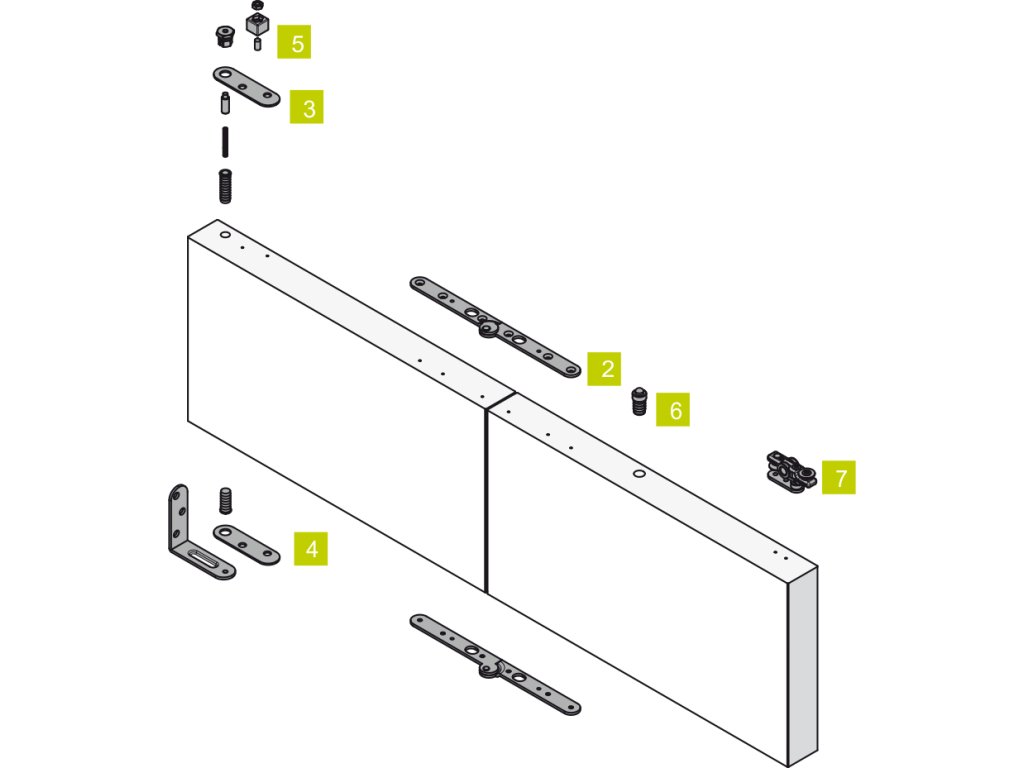 5

3

2

6

7

4