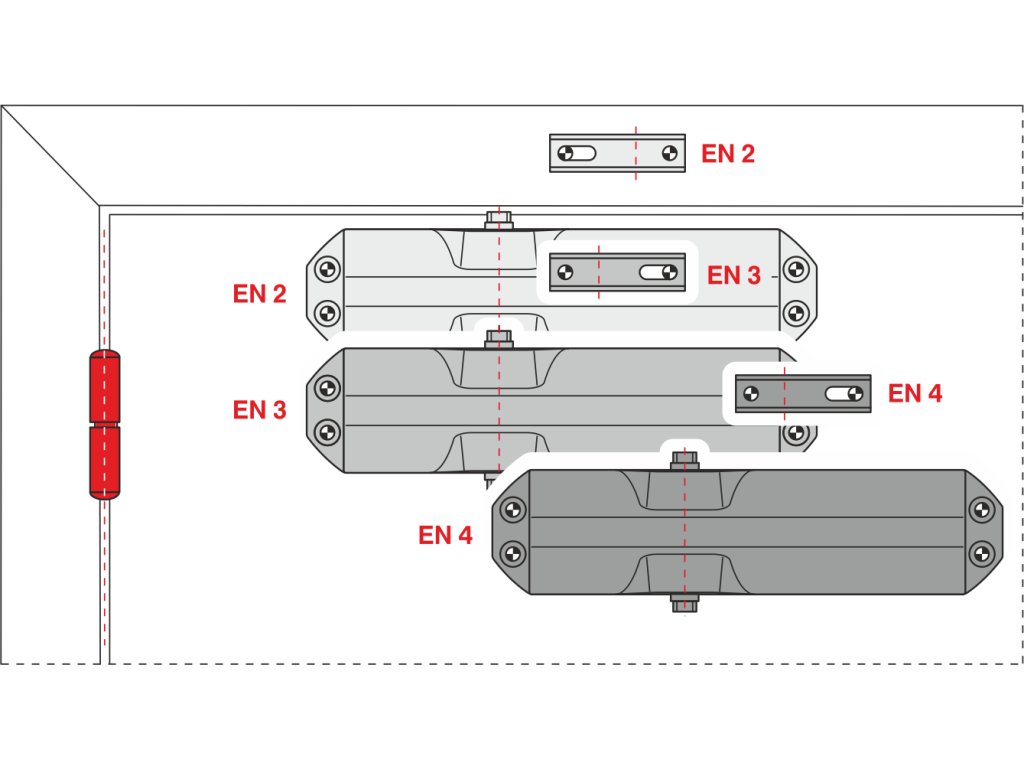 EN 2
EN 2
EN 3
EN 3
EN 4
EN 4