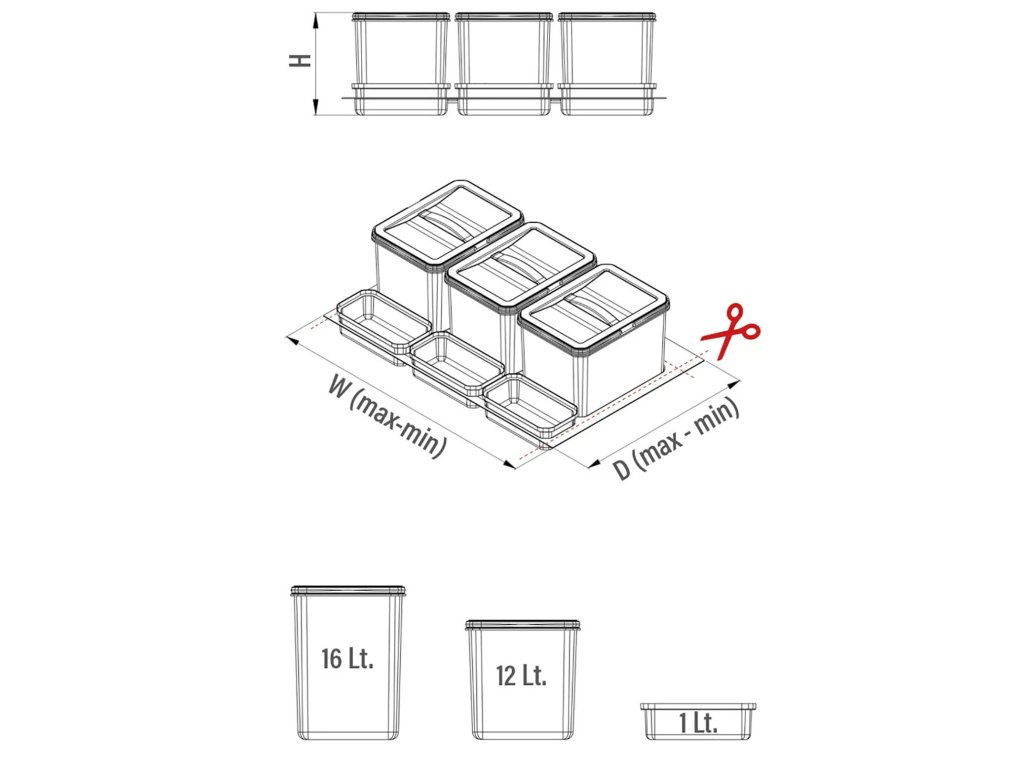 H

W (max-min)

D (max - min)

16 Lt.

12 Lt.

1 Lt.