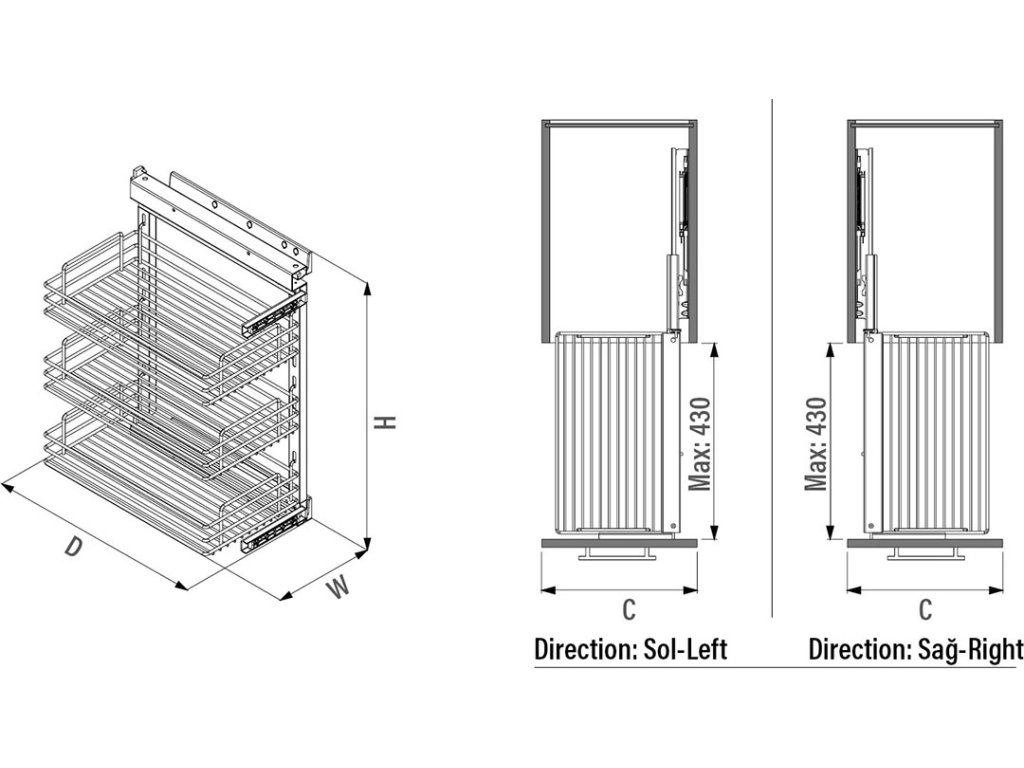 H

D

W

Max: 430

C

Direction: Sol-Left

Max: 430

C

Direction: Sağ-Right