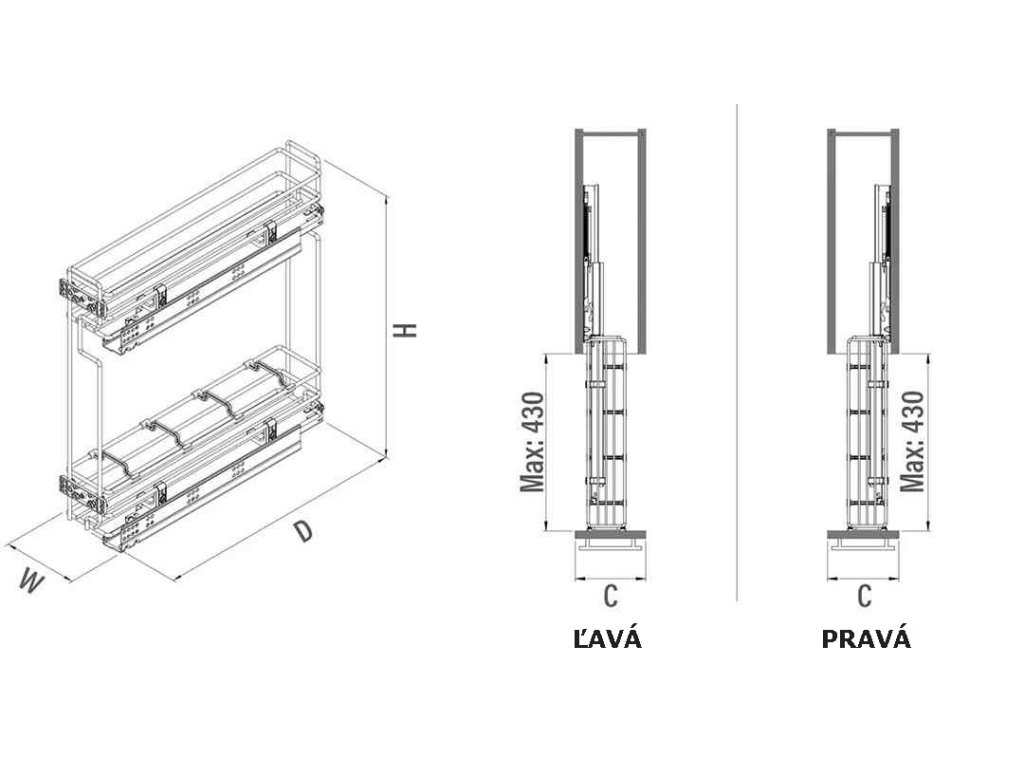 H

D

W

Max: 430

C

ĽAVÁ

Max: 430

C

PRAVÁ