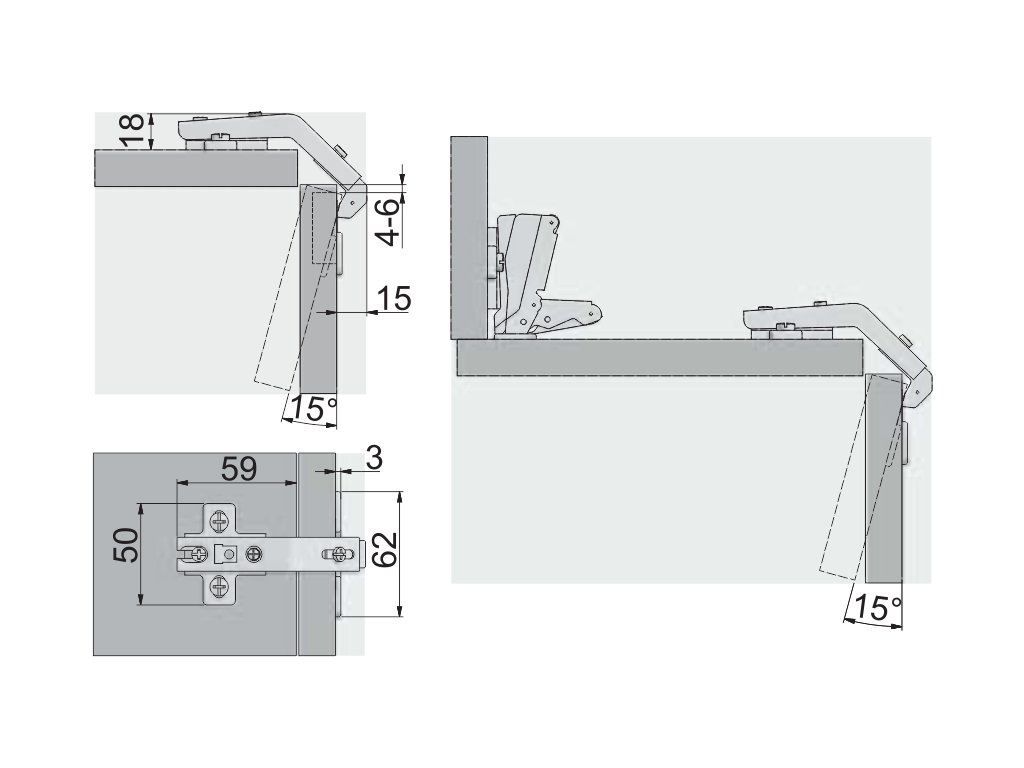 18
4-6
15
15°
59
3
50
62
15°