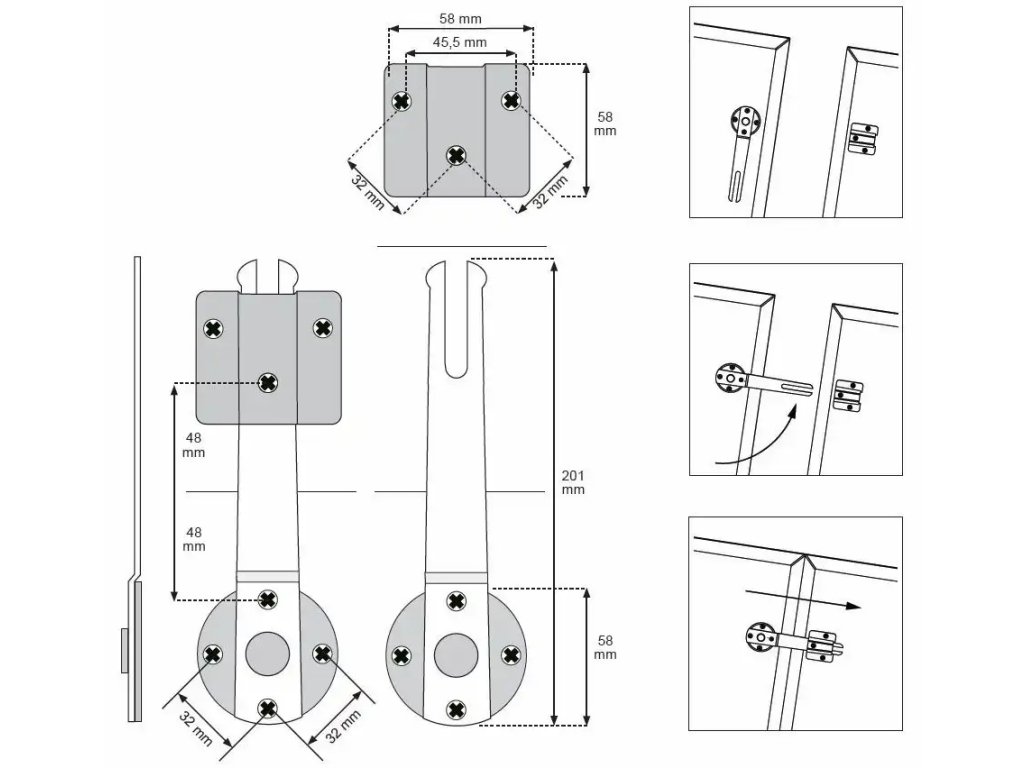 58 mm
45,5 mm
58 mm
32 mm
32 mm
48 mm
48 mm
201 mm
58 mm
32 mm
32 mm