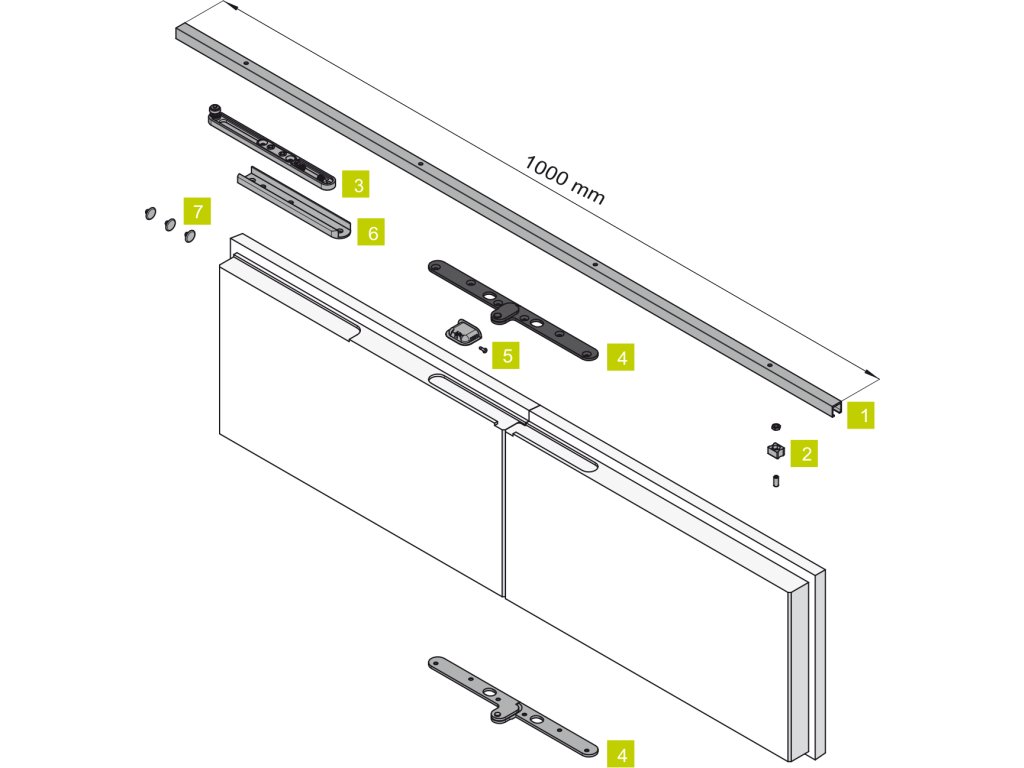 1000 mm

3

7

6

5

4

1

2

4