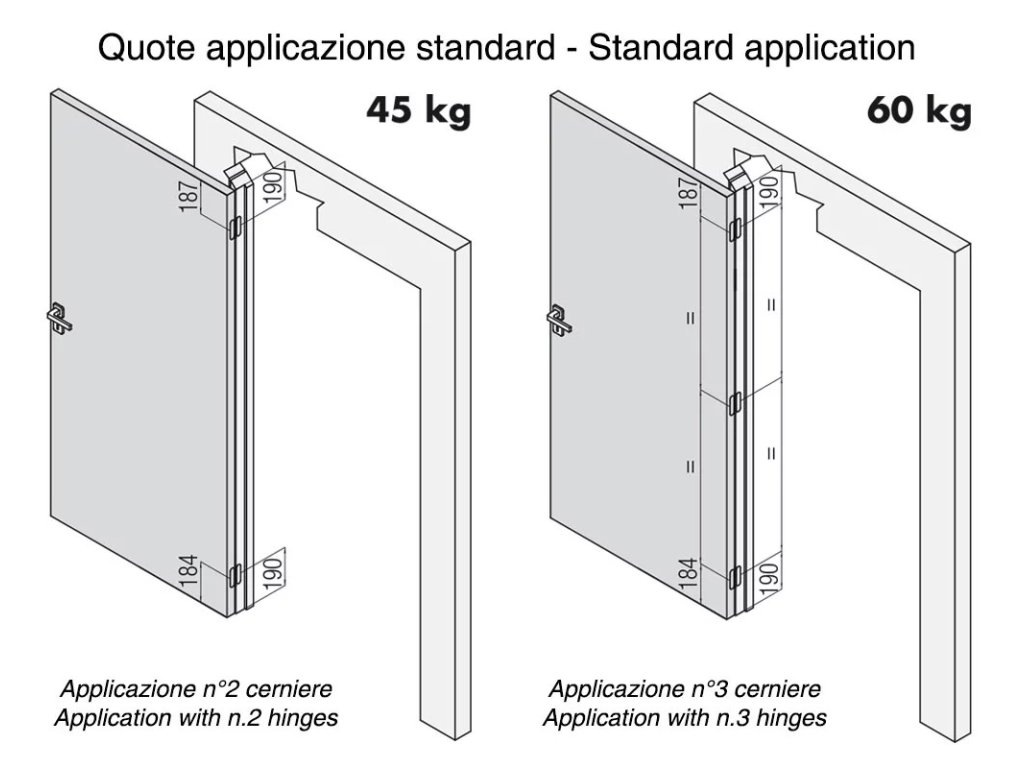 Quote applicazione standard - Standard application

45 kg

187

190

184

190

Applicazione n°2 cerniere
Application with n.2 hinges

60 kg

187

190

=

=

=

=

184

190

Applicazione n°3 cerniere
Application with n.3 hinges