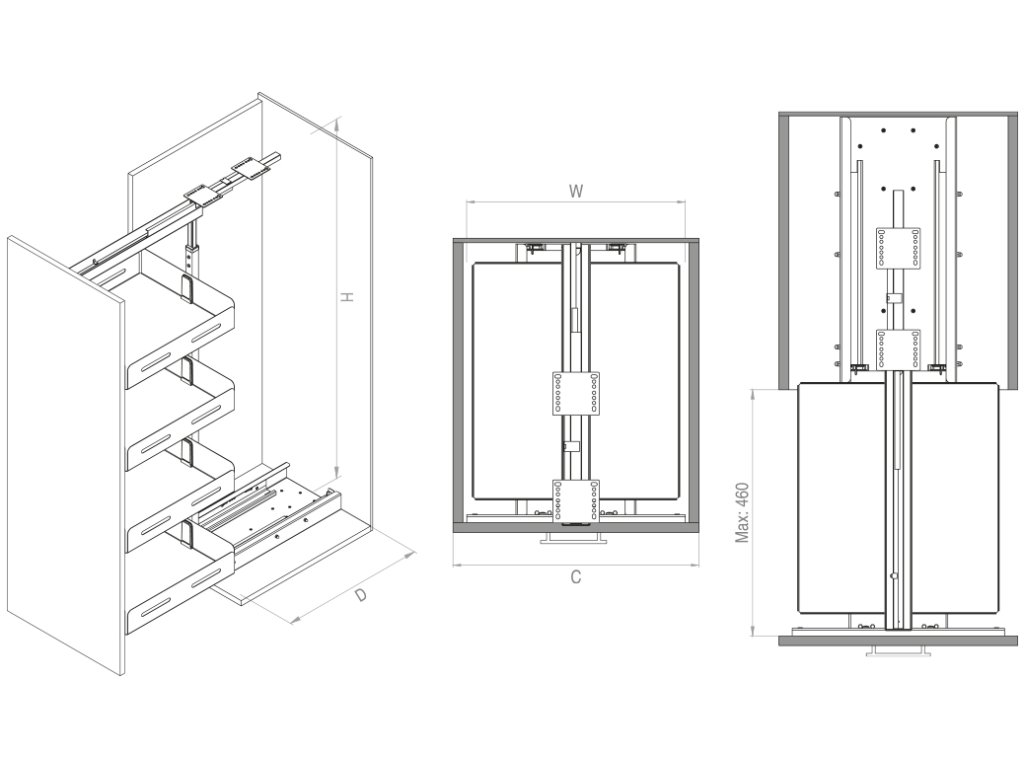 H

D

W

C

Max: 460