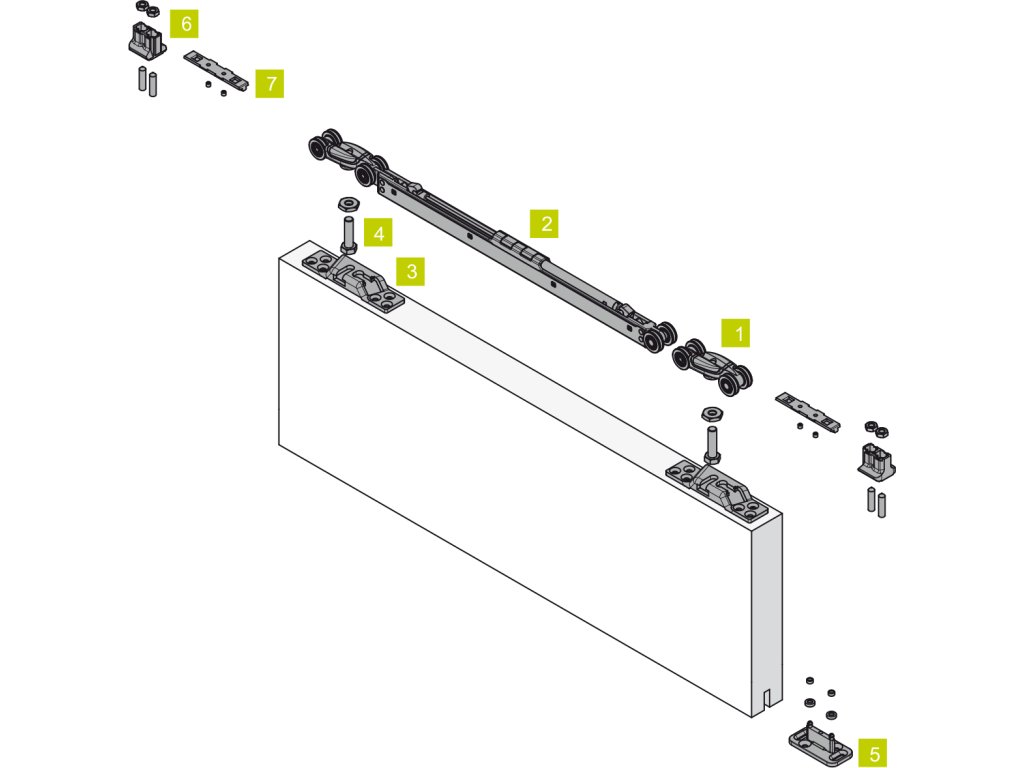 6
7
2
4
3
1
5