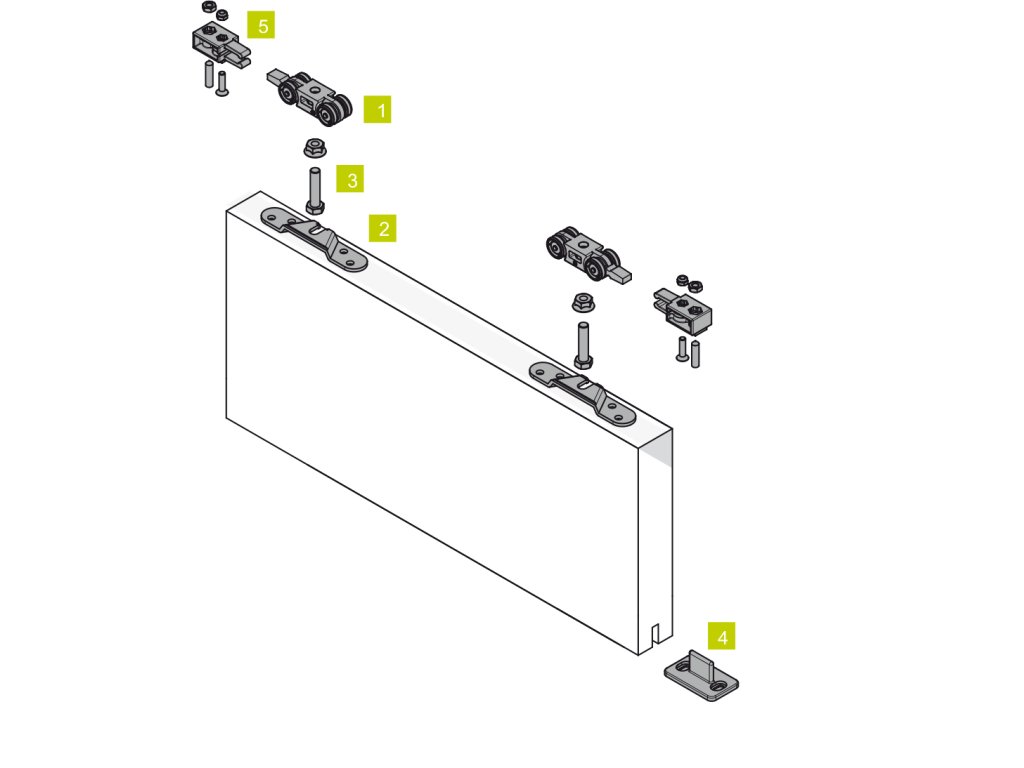 5
1
3
2
4