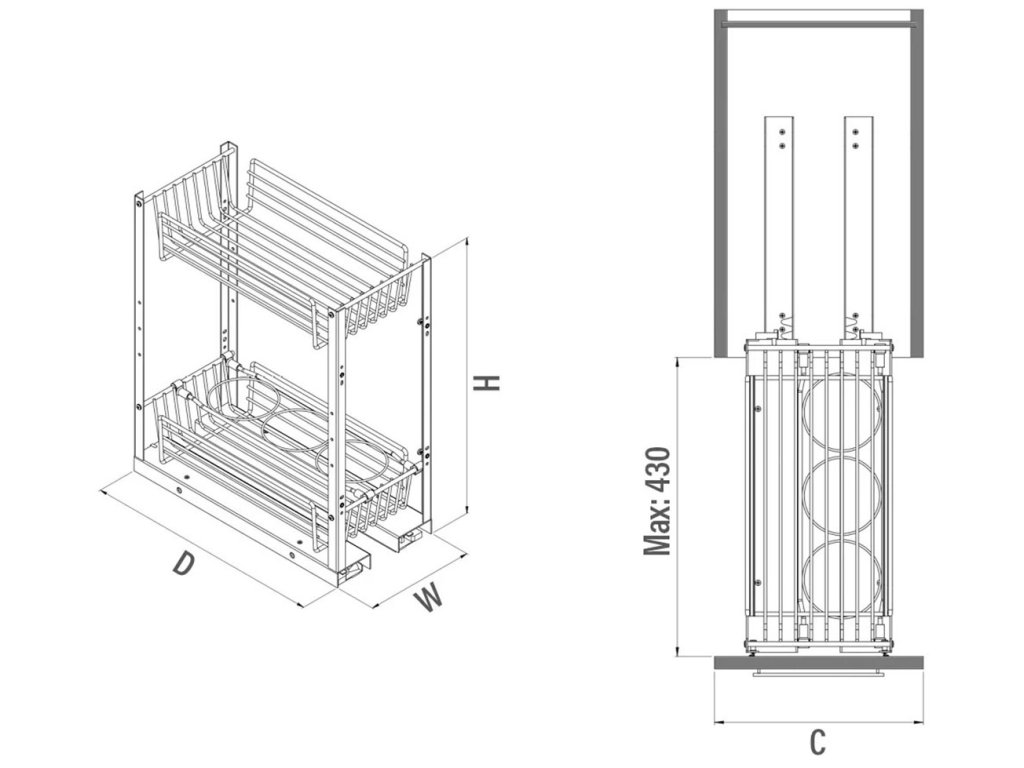 H
D
W
Max: 430
C