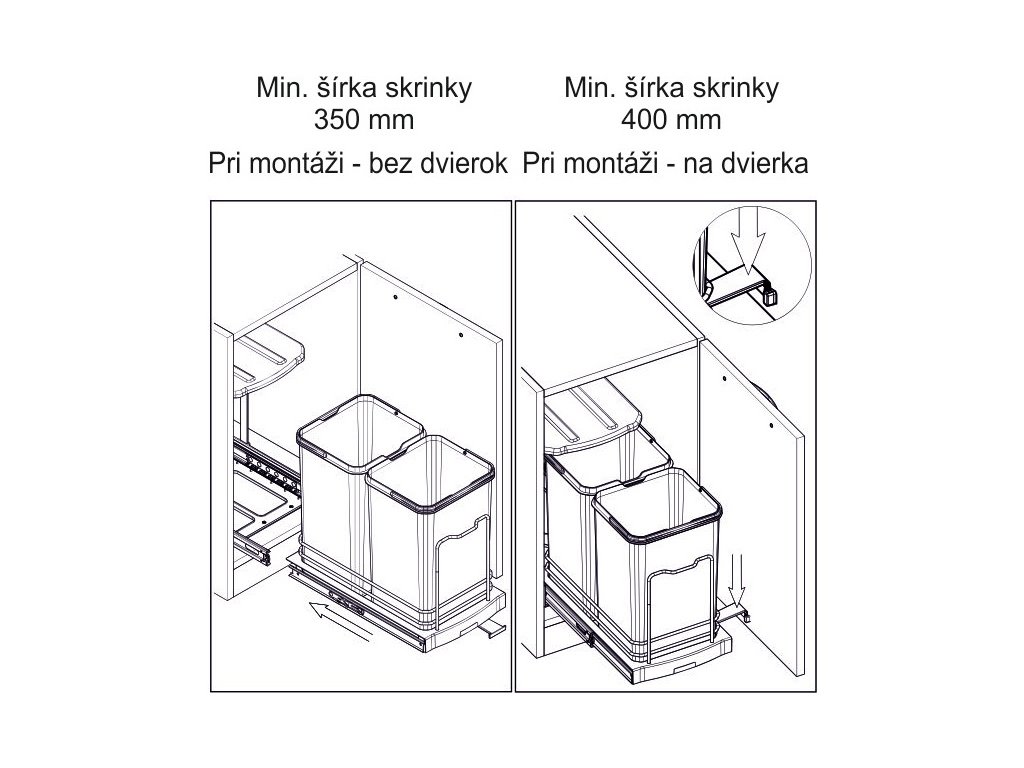 Min. šírka skrinky
350 mm

Pri montáži - bez dvierok

Min. šírka skrinky
400 mm

Pri montáži - na dvierka