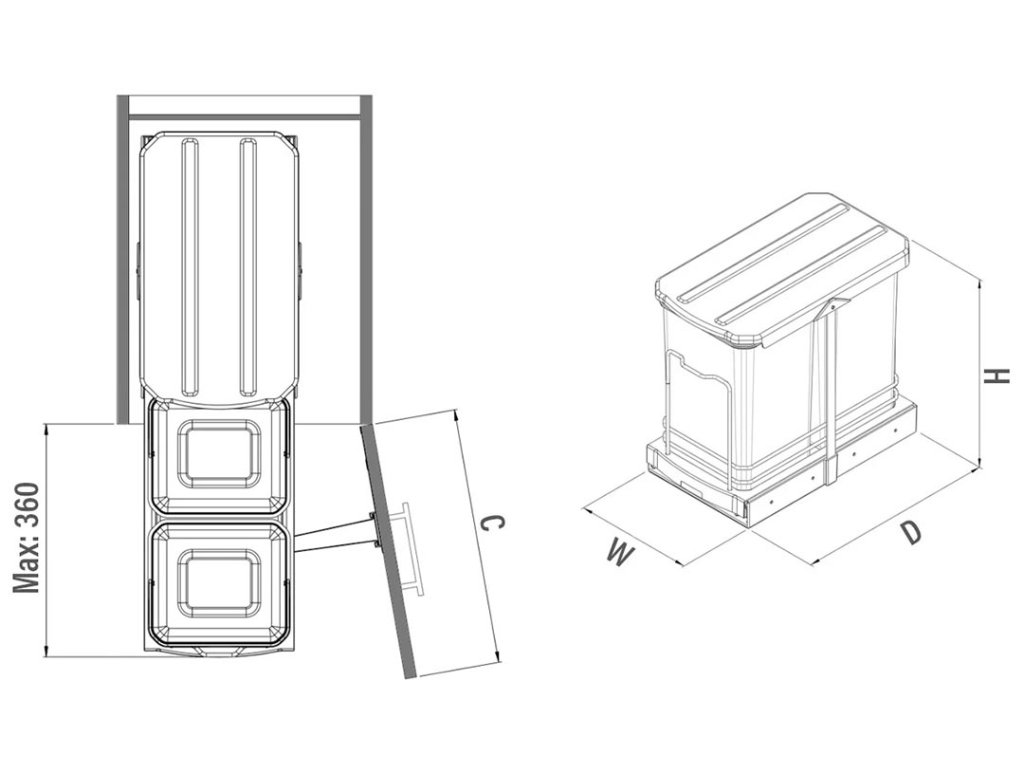 Max: 360

C

H

W

D