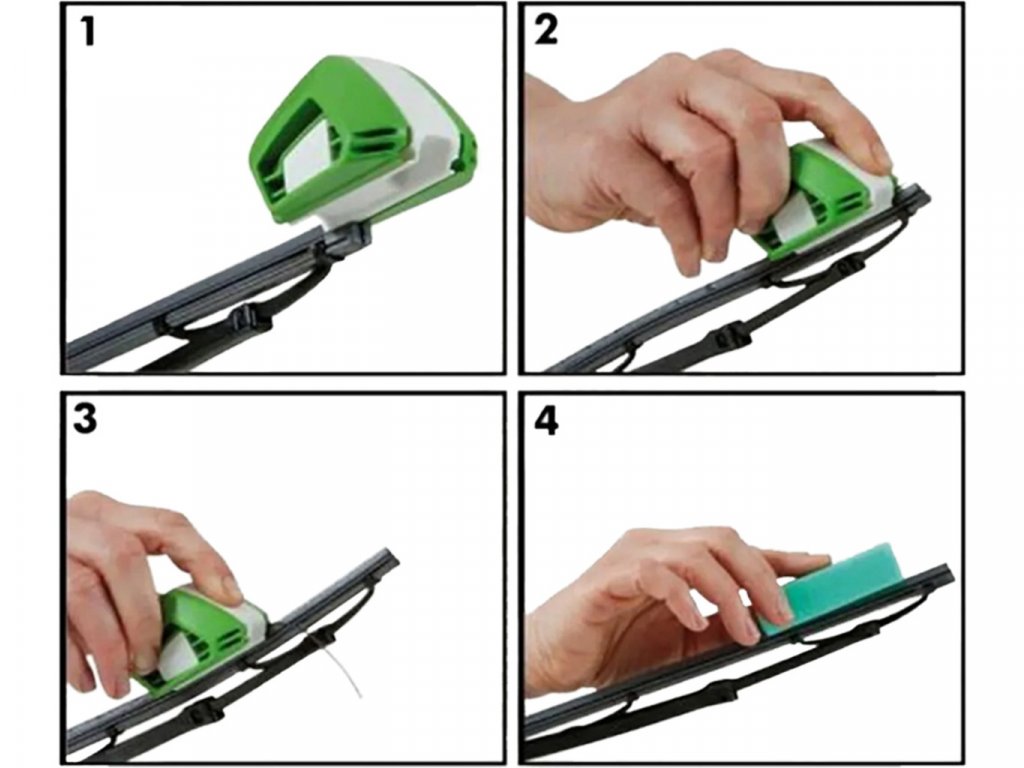 1

2

3

4