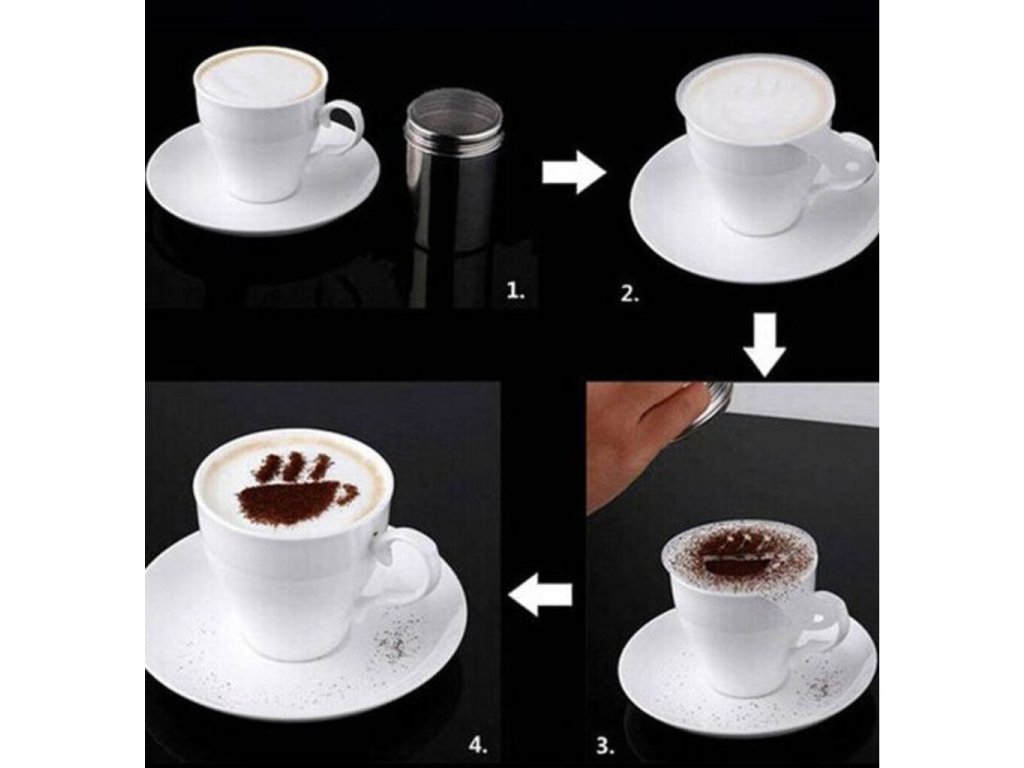 1.

2.

4.

3.