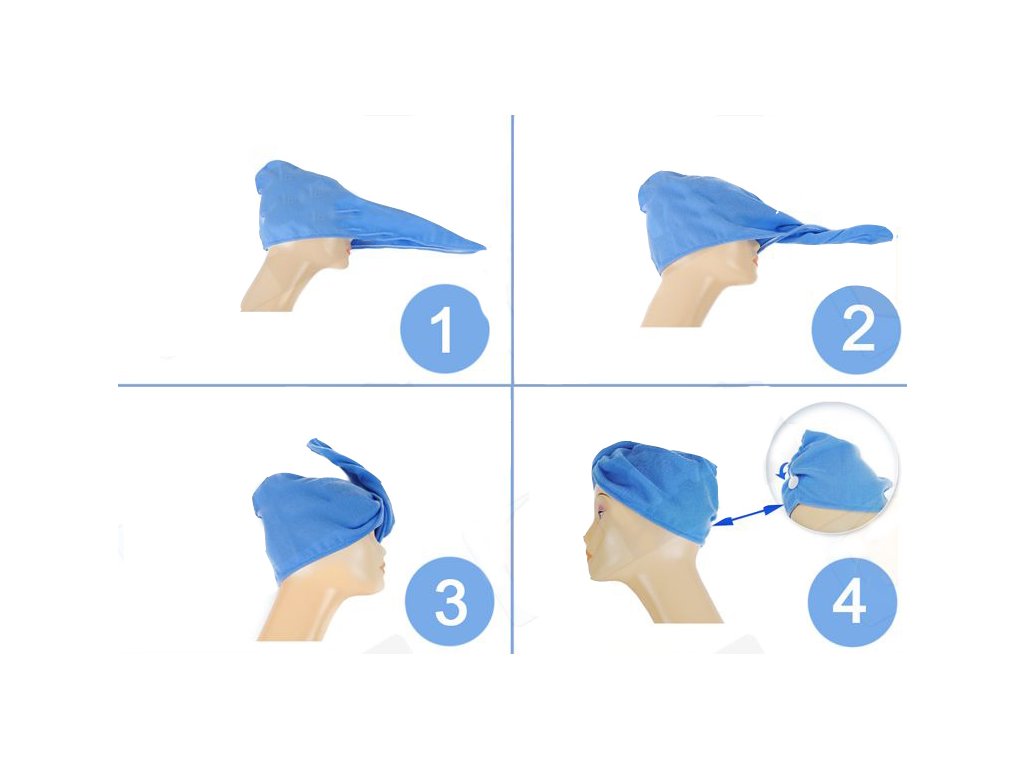 1

2

3

4