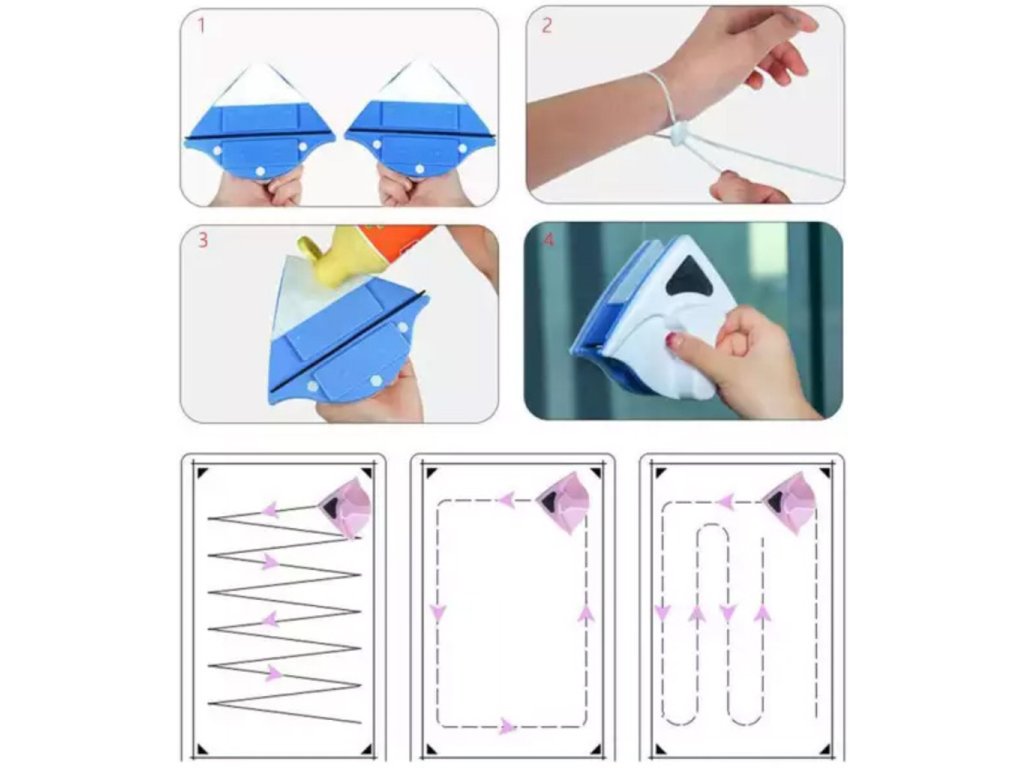 1

2

3

4