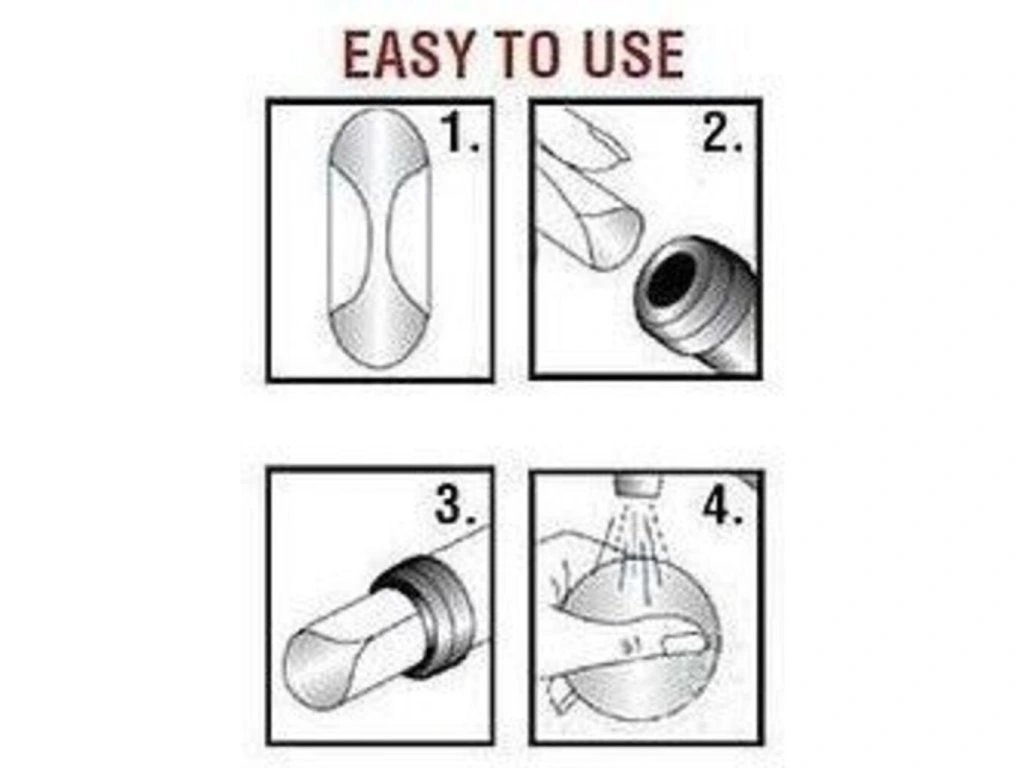 EASY TO USE

1.

2.

3.

4.