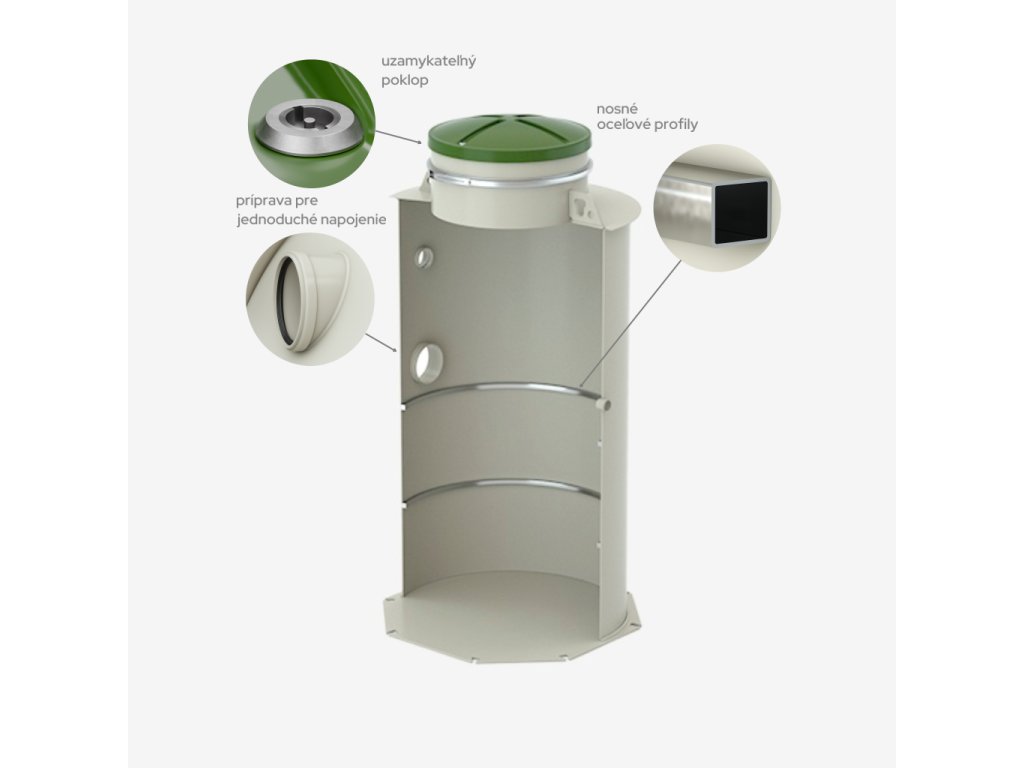 uzamykateľný poklop

nosné oceľové profily

príprava pre jednoduché napojenie