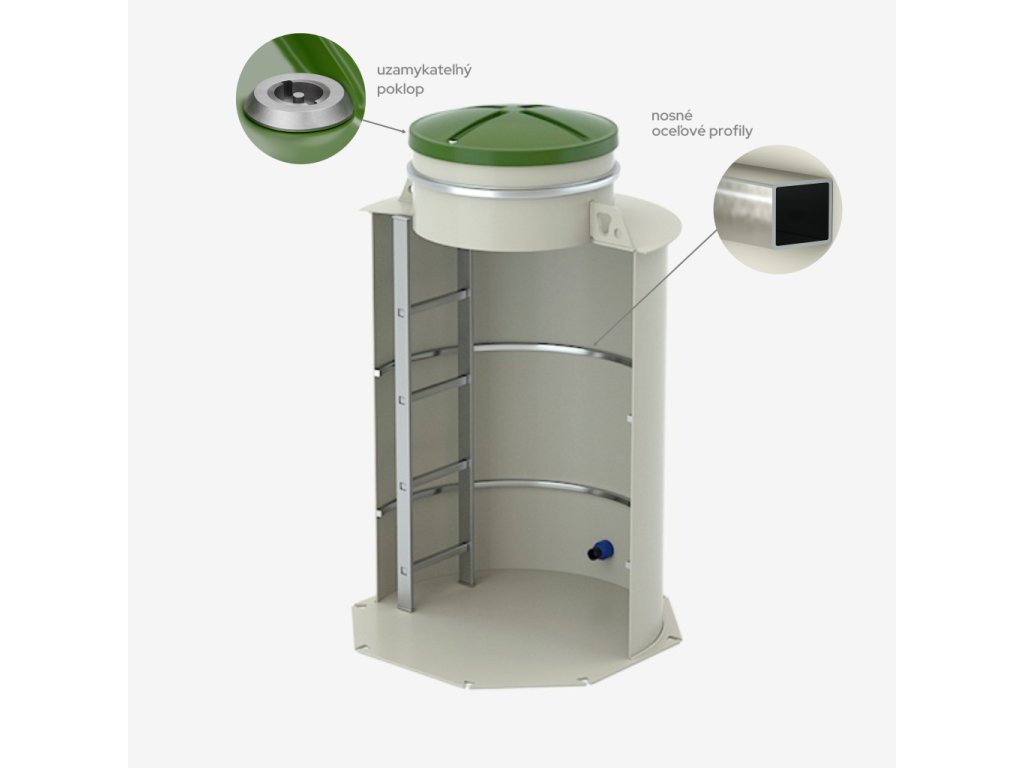 uzamykatelhý poklop

nosné ocelové profily