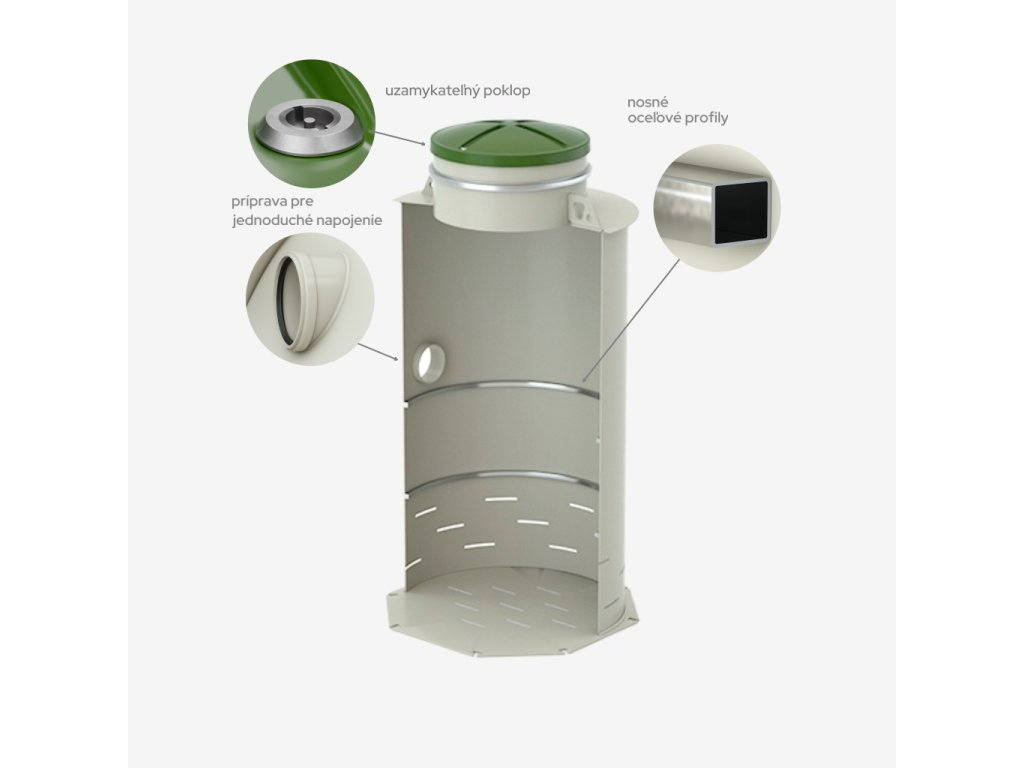 uzamykateľný poklop

nosné
oceľové profily

príprava pre
jednoduché napojenie