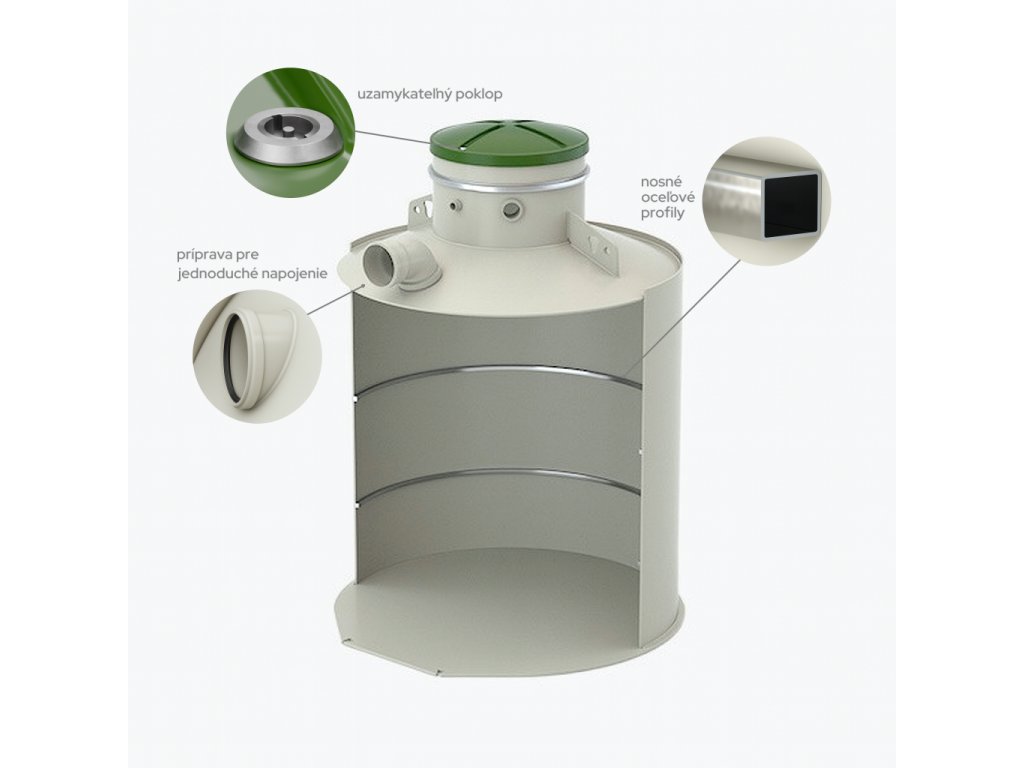 uzamykateľný poklop

nosné oceľové profily

príprava pre jednoduché napojenie