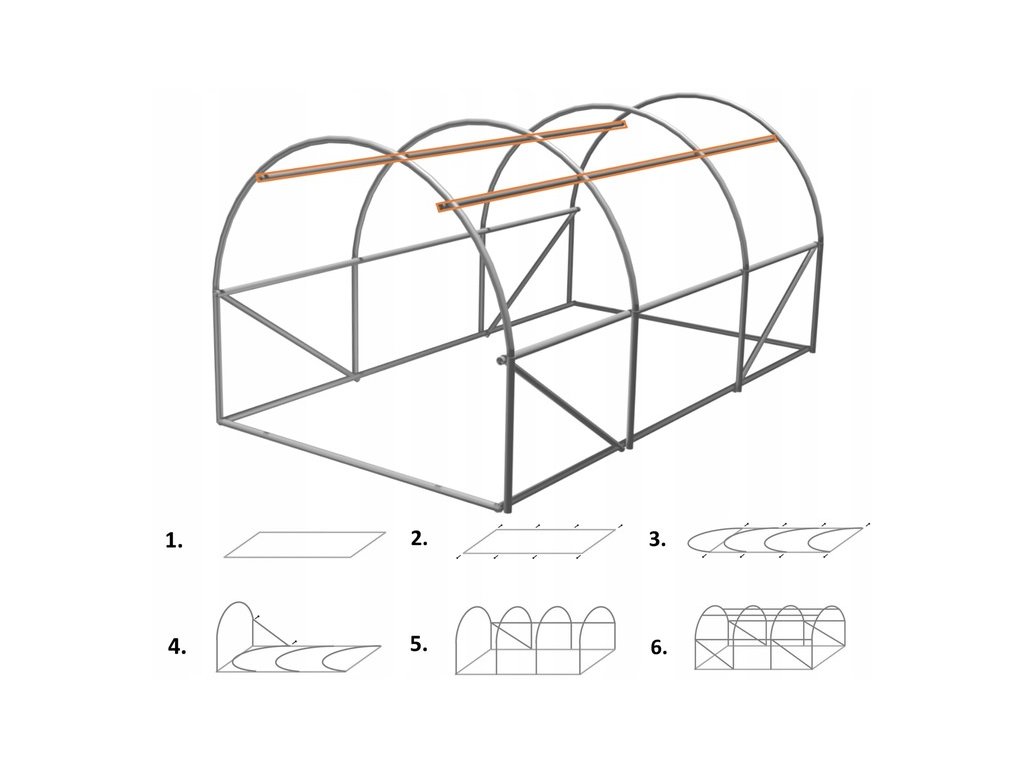 1.

2.

3.

4.

5.

6.