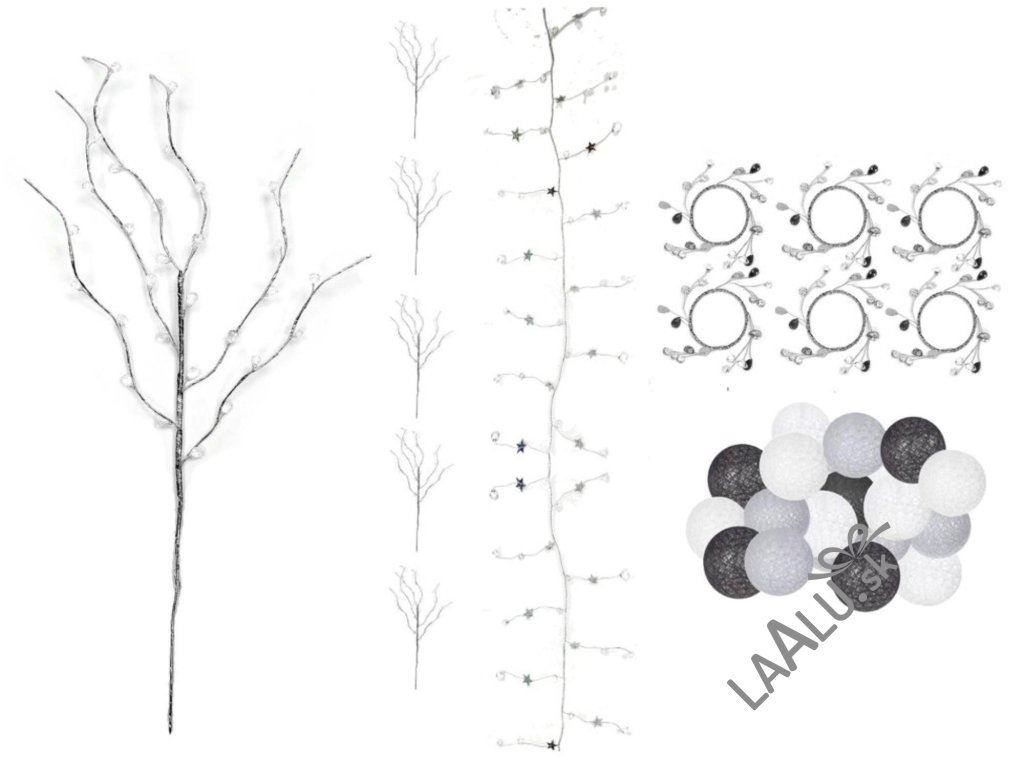 LAALU.sk